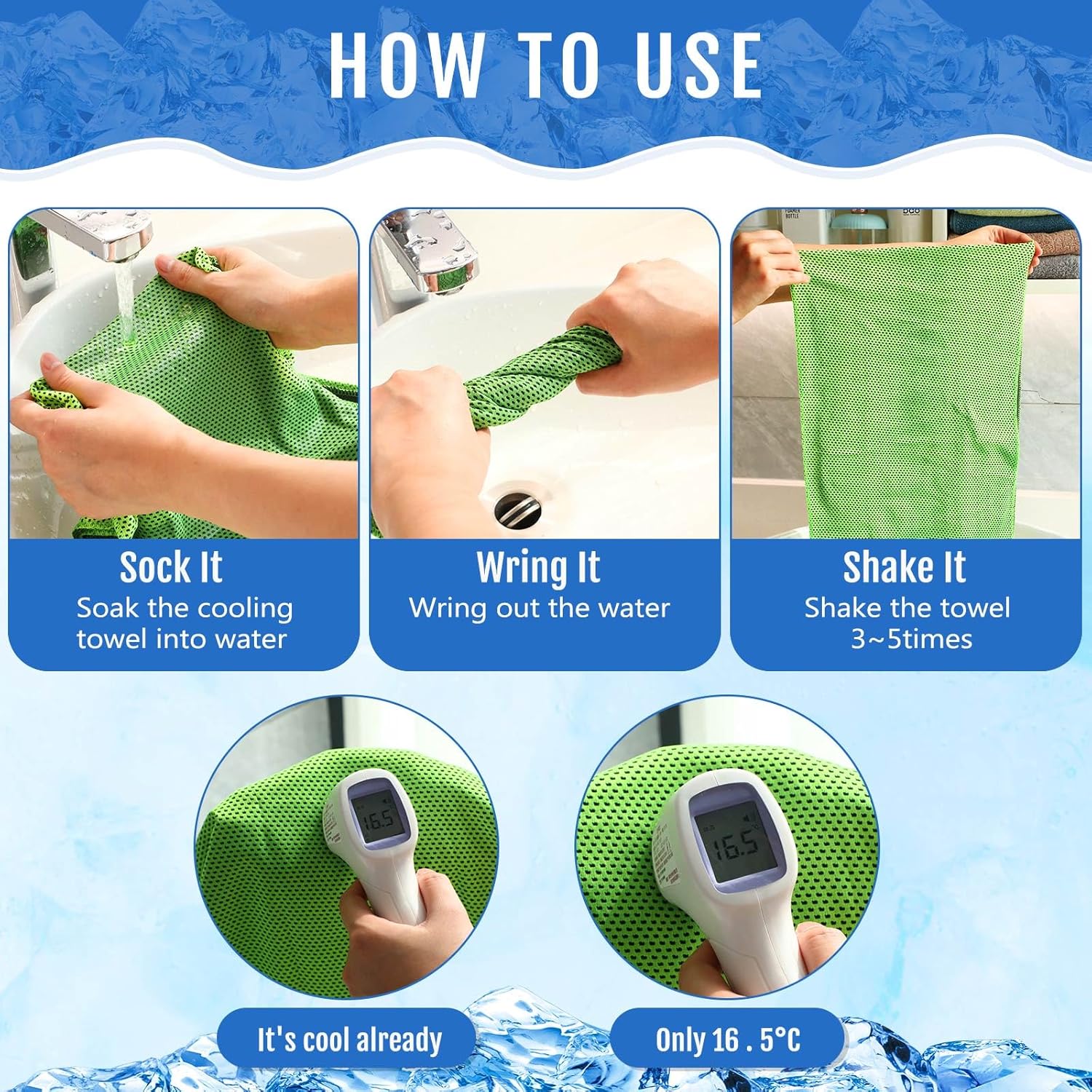 HOW TO USE

Sock It
Soak the cooling towel into water

Wring It
Wring out the water

Shake It
Shake the towel 3~5times

16.5

16.5

It's cool already

Only 16 . 5°C