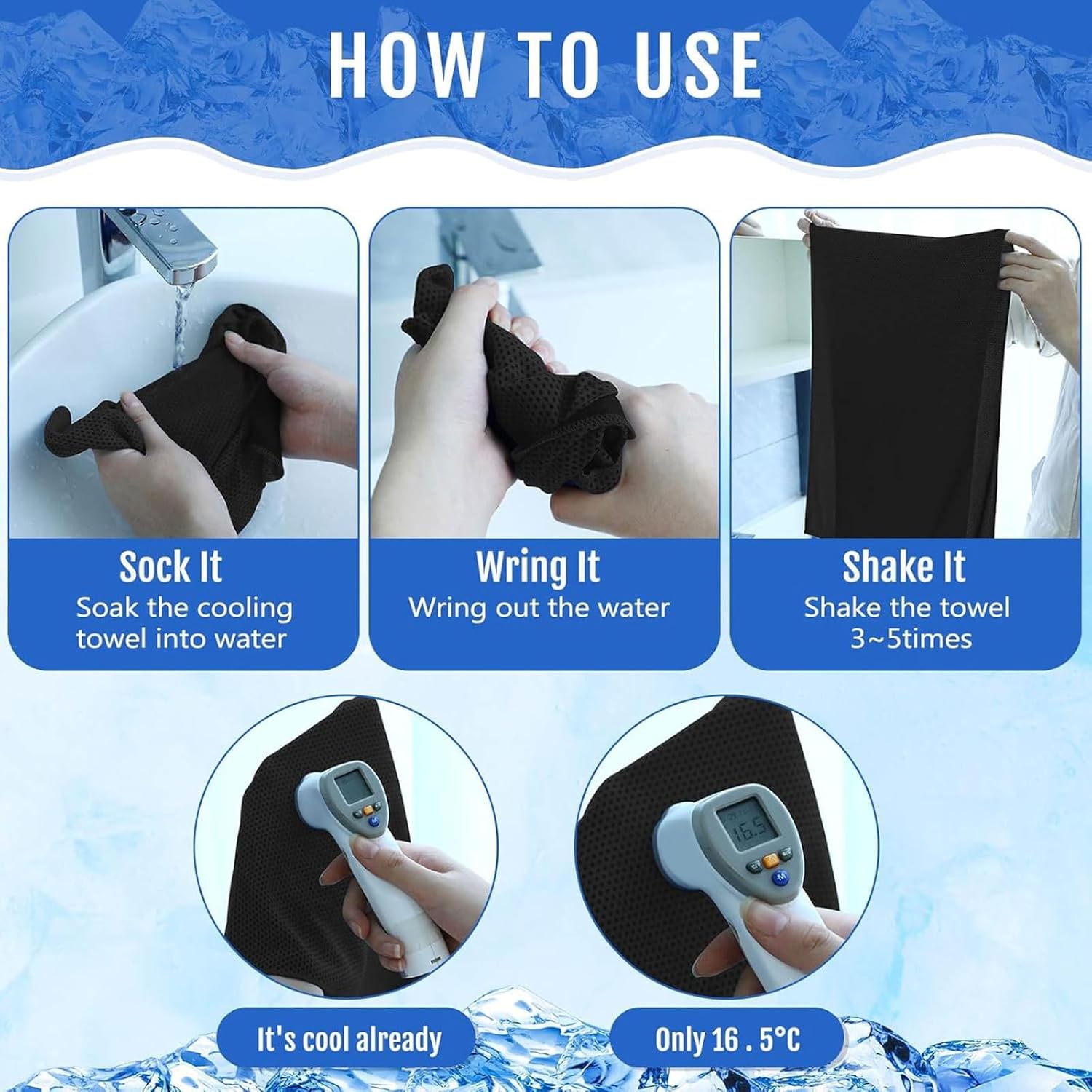 HOW TO USE

Sock It
Soak the cooling towel into water

Wring It
Wring out the water

Shake It
Shake the towel 3~5times

16.5

It's cool already

Only 16 . 5°C