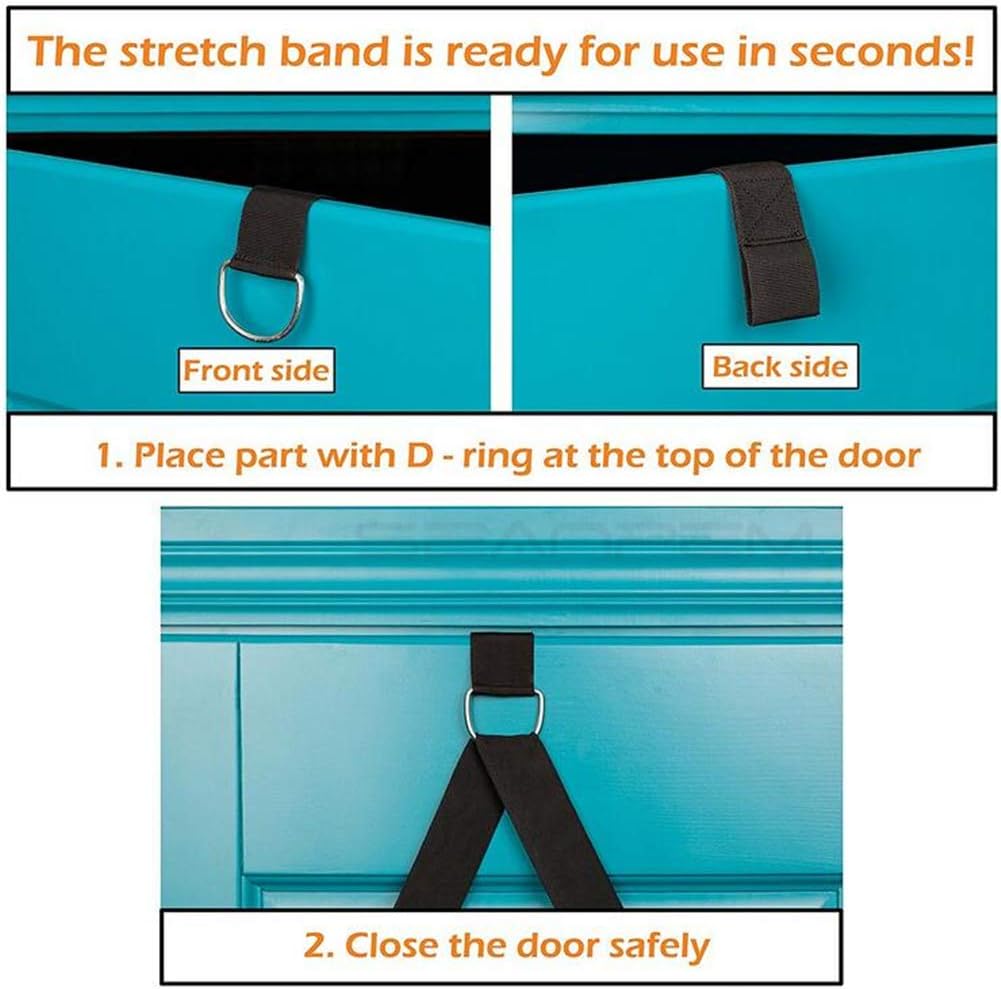 The stretch band is ready for use in seconds!

Front side

Back side

1. Place part with D - ring at the top of the door

2. Close the door safely