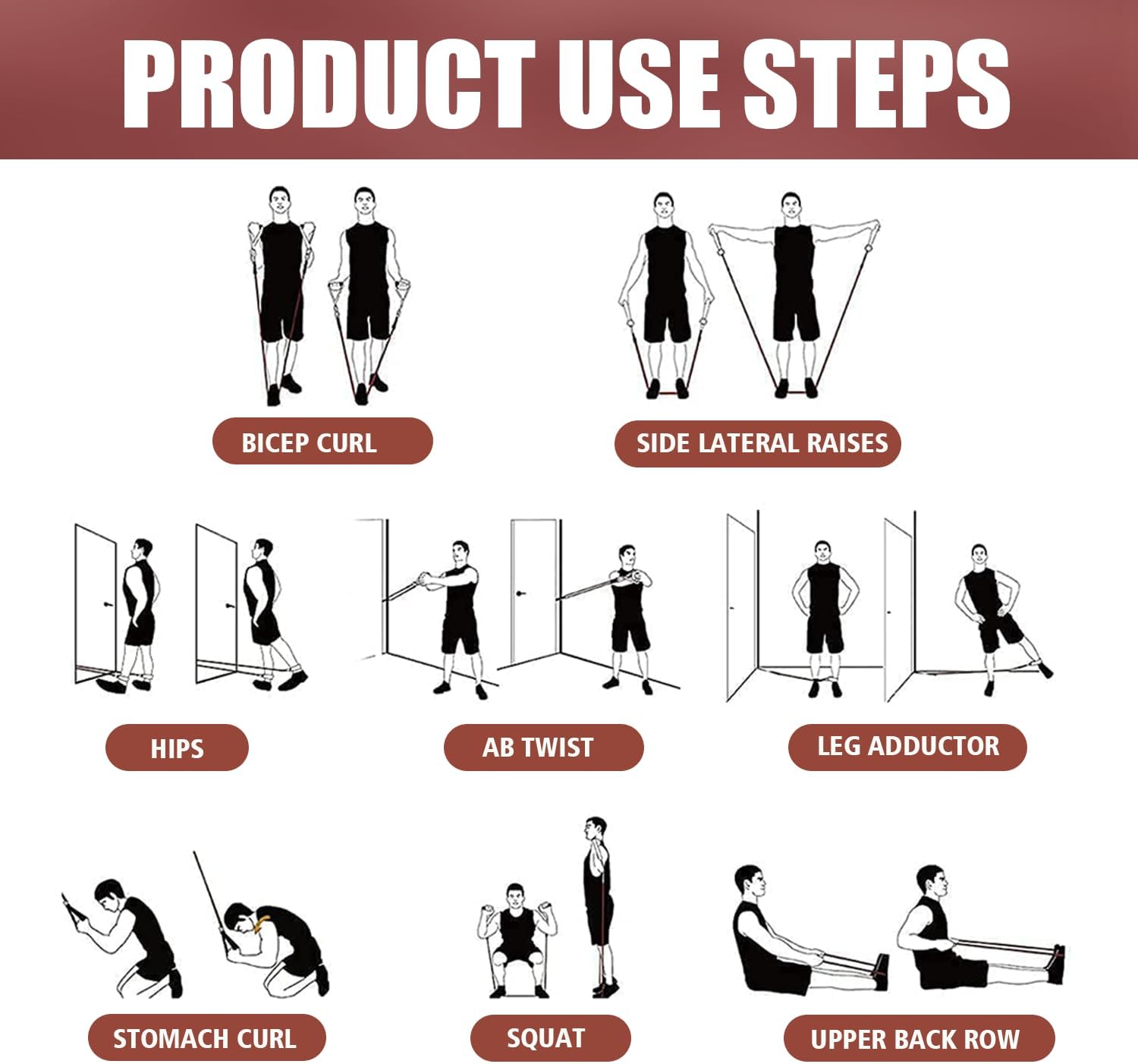 PRODUCT USE STEPS

BICEP CURL

SIDE LATERAL RAISES

HIPS

AB TWIST

LEG ADDUCTOR

STOMACH CURL

SQUAT

UPPER BACK ROW