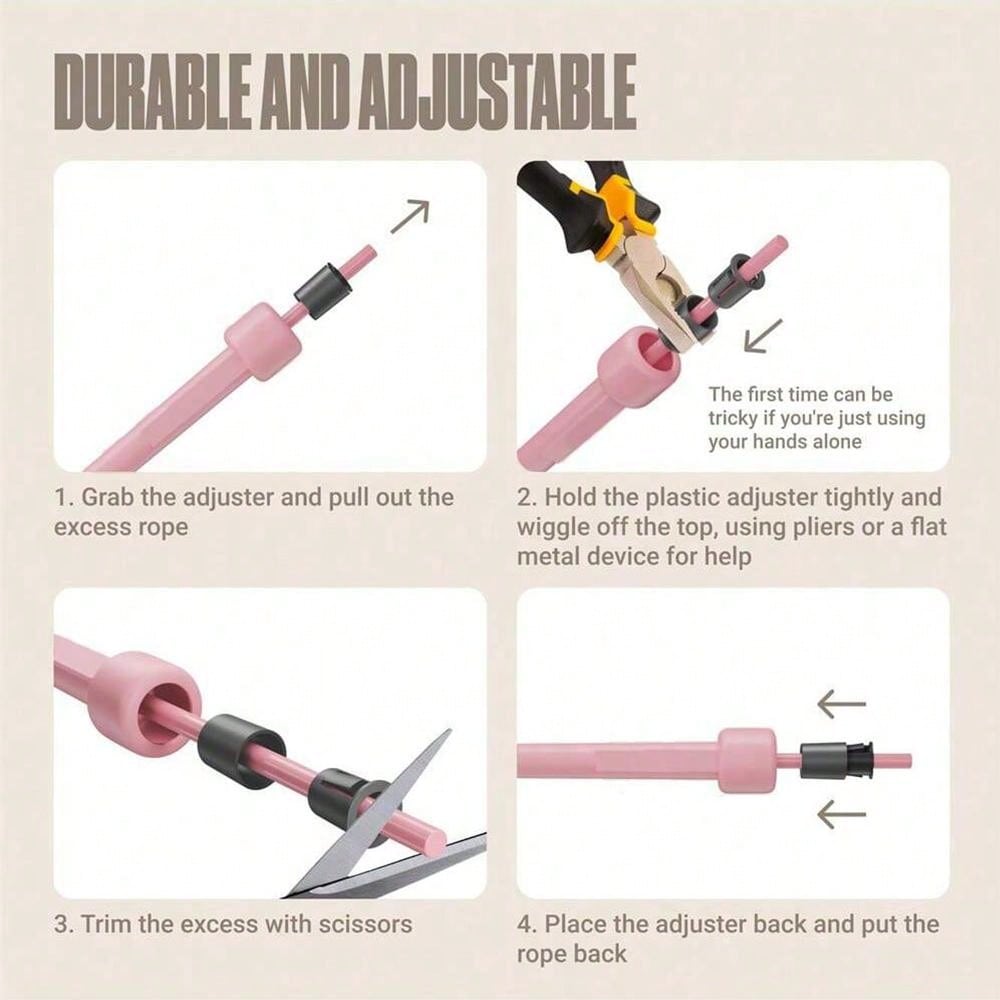 DURABLE AND ADJUSTABLE

1. Grab the adjuster and pull out the excess rope

The first time can be tricky if you're just using your hands alone

2. Hold the plastic adjuster tightly and wiggle off the top, using pliers or a flat metal device for help

3. Trim the excess with scissors

4. Place the adjuster back and put the rope back