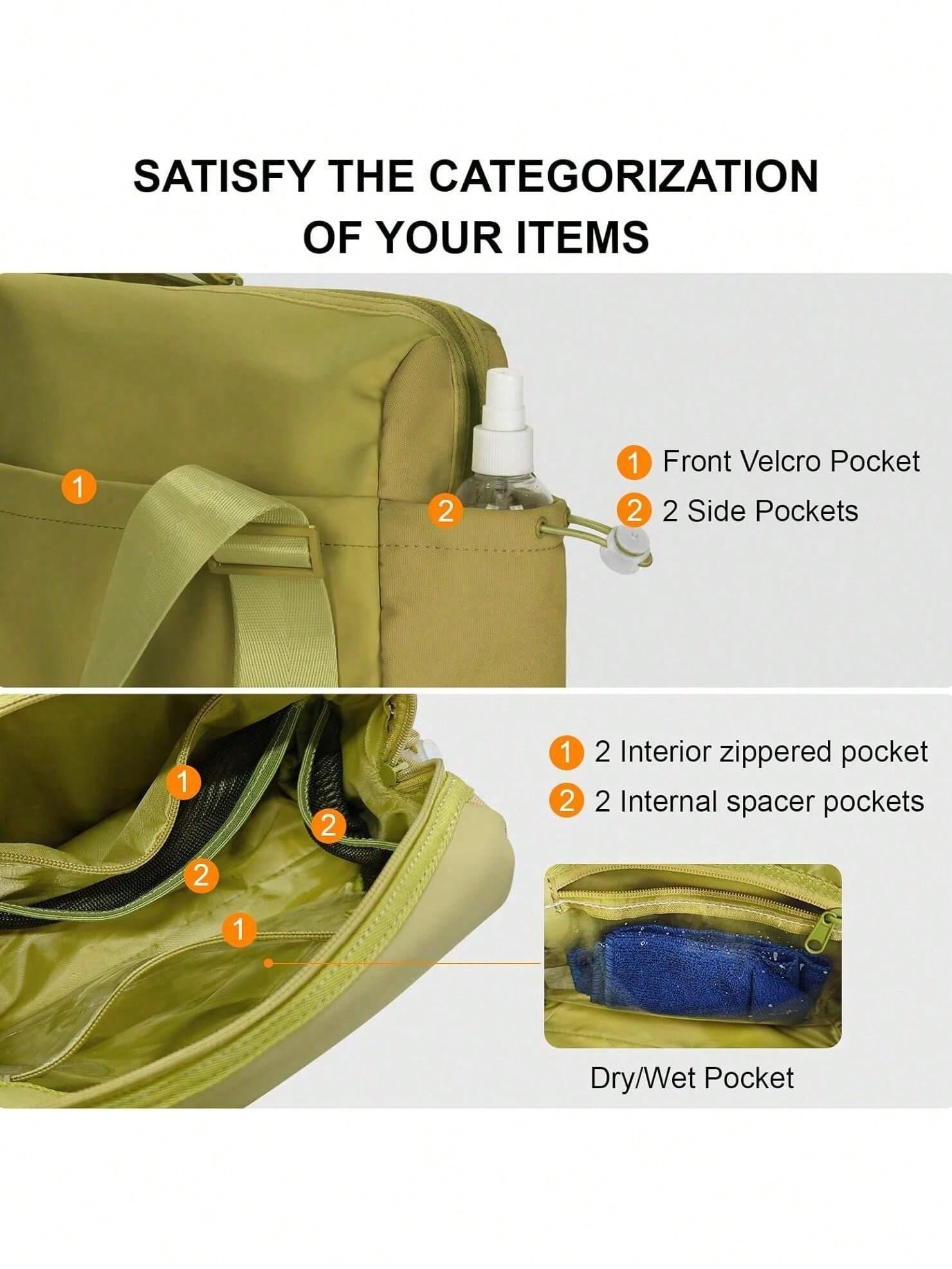 SATISFY THE CATEGORIZATION OF YOUR ITEMS

1

2

1 Front Velcro Pocket
2 2 Side Pockets

1

2

2

1

1 2 Interior zippered pocket
2 2 Internal spacer pockets

Dry/Wet Pocket