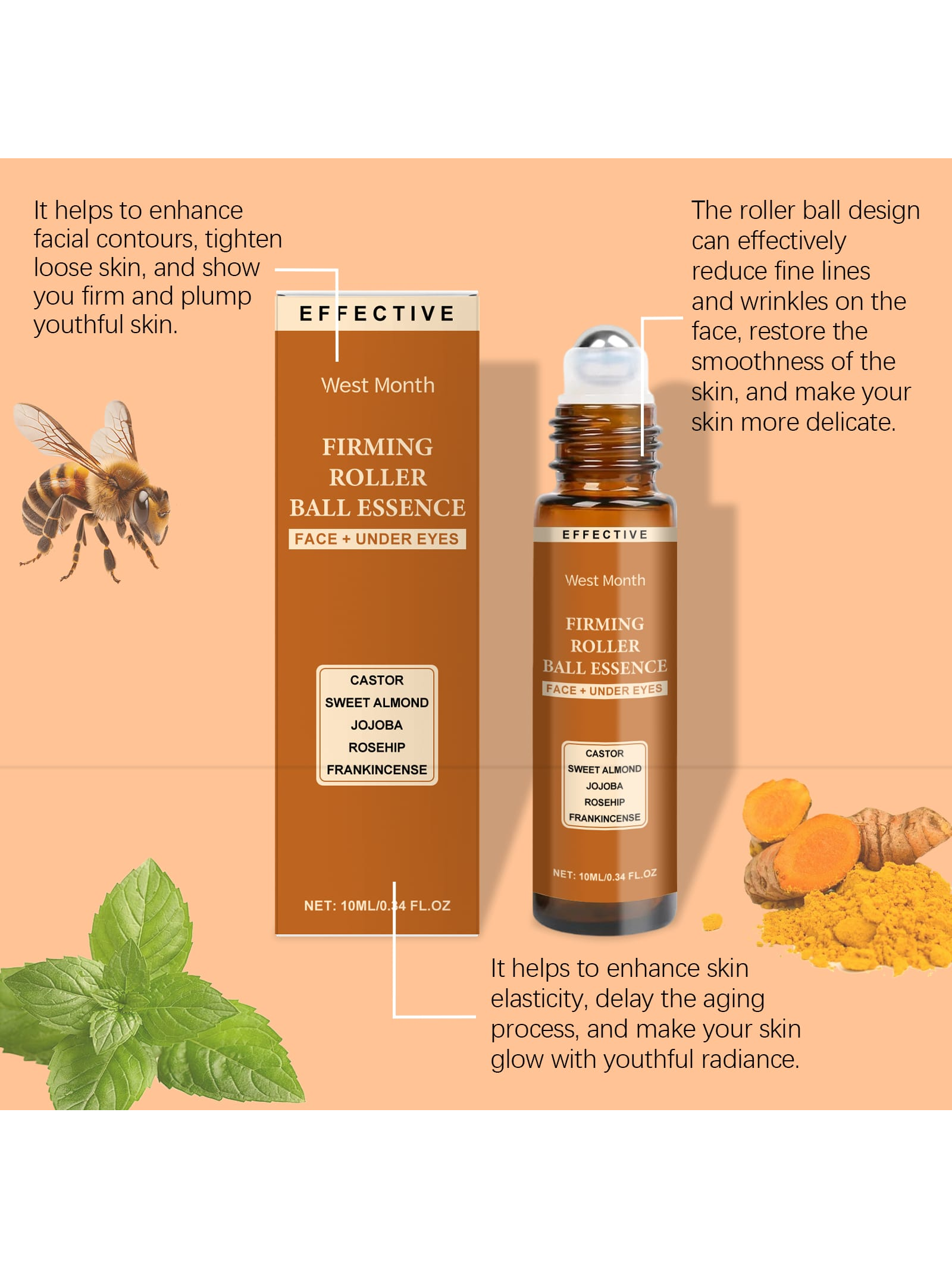 It helps to enhance facial contours, tighten loose skin, and show you firm and plump youthful skin.

The roller ball design can effectively reduce fine lines and wrinkles on the face, restore the smoothness of the skin, and make your skin more delicate.

EFFECTIVE

West Month

FIRMING ROLLER BALL ESSENCE

FACE + UNDER EYES

CASTOR
SWEET ALMOND
JOJOBA
ROSEHIP
FRANKINCENSE

NET: 10ML/0.34 FL.OZ

EFFECTIVE

West Month

FIRMING ROLLER BALL ESSENCE

FACE + UNDER EYES

CASTOR
SWEET ALMOND
JOJOBA
ROSEHIP
FRANKINCENSE

NET: 10ML/0.34 FL.OZ

It helps to enhance skin elasticity, delay the aging process, and make your skin glow with youthful radiance.