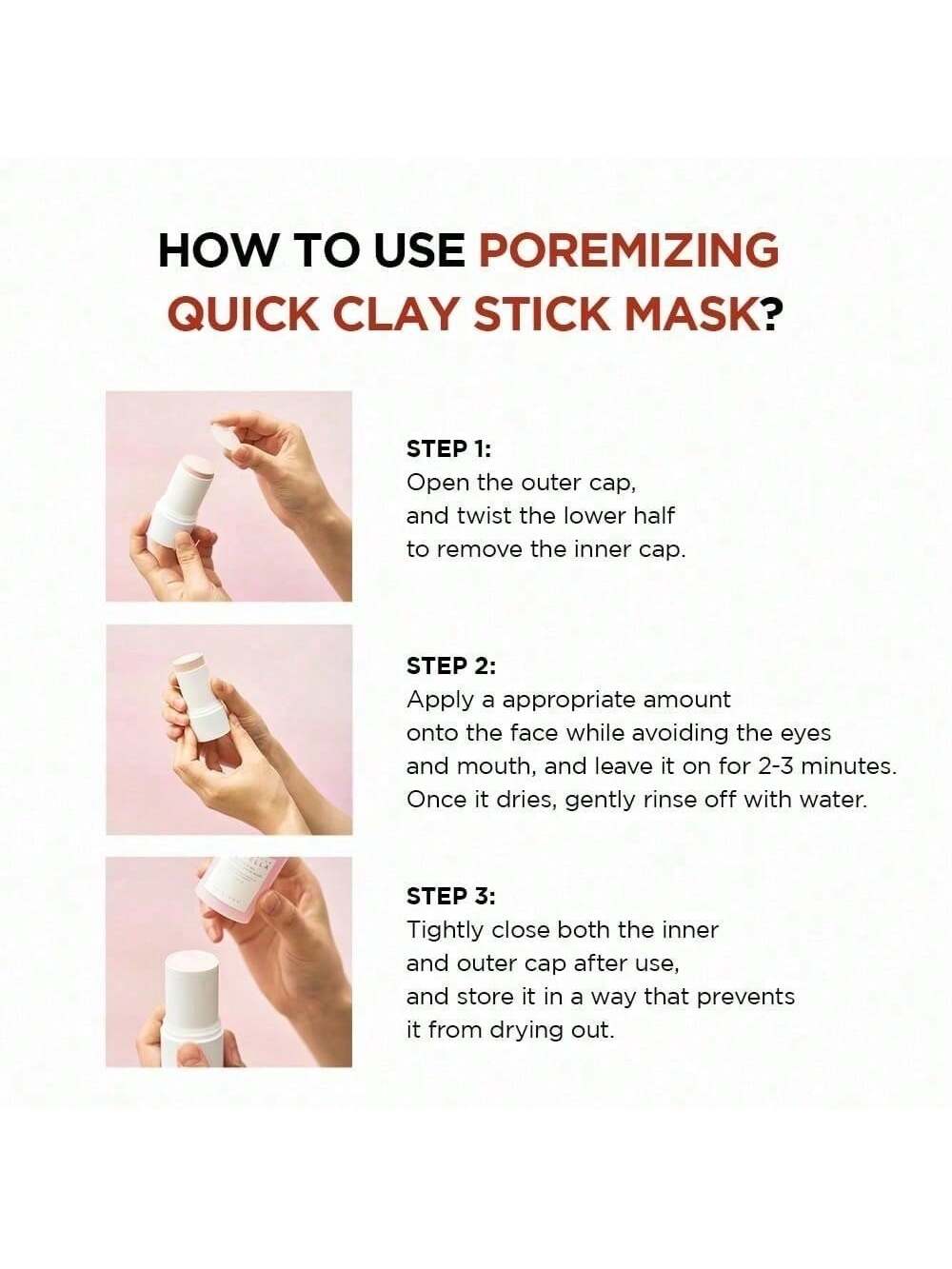 HOW TO USE POREMIZING QUICK CLAY STICK MASK?

STEP 1:
Open the outer cap, and twist the lower half to remove the inner cap.

STEP 2:
Apply a appropriate amount onto the face while avoiding the eyes and mouth, and leave it on for 2-3 minutes. Once it dries, gently rinse off with water.

STEP 3:
Tightly close both the inner and outer cap after use, and store it in a way that prevents it from drying out.