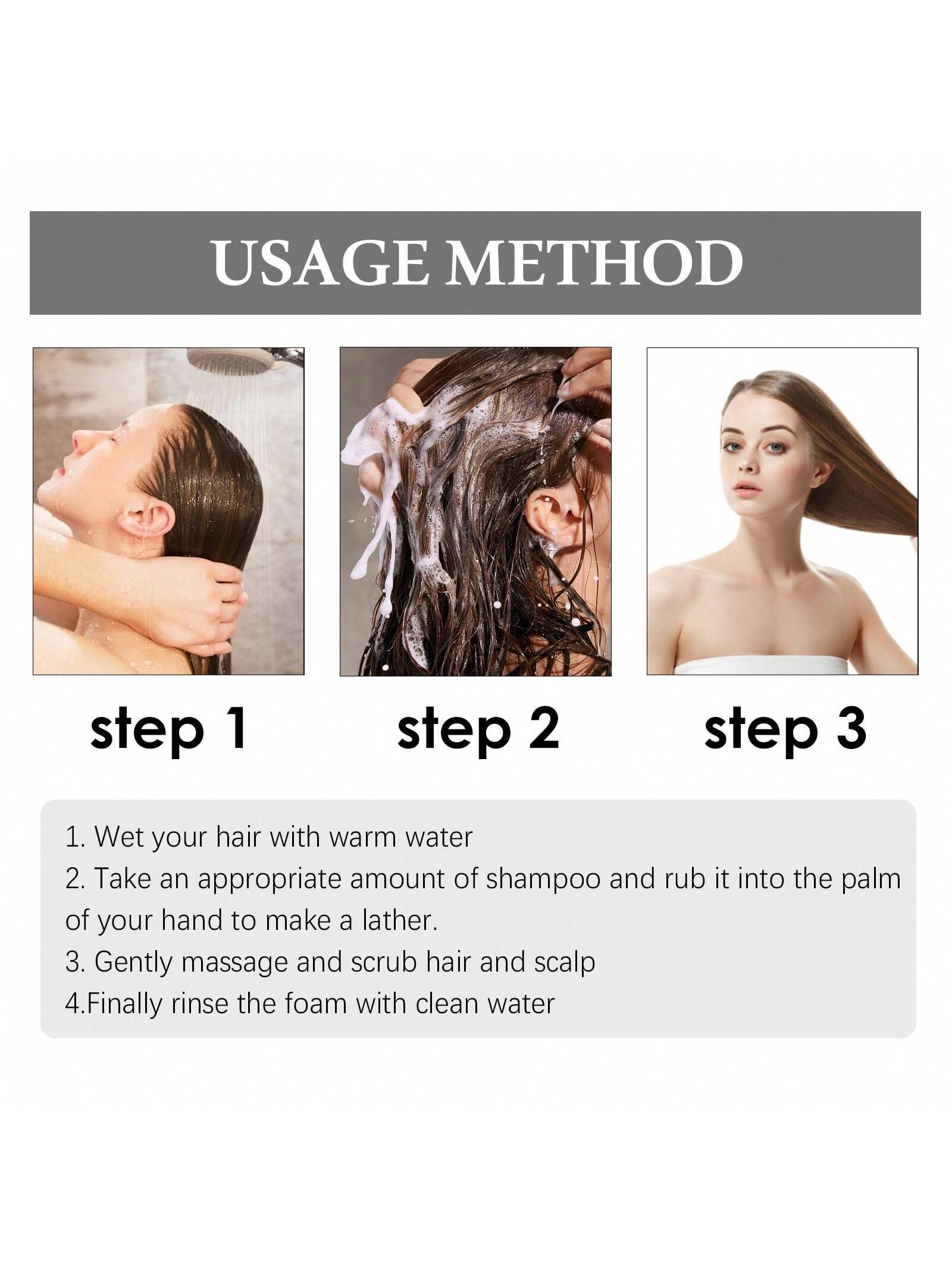 USAGE METHOD

step 1

step 2

step 3

1. Wet your hair with warm water
2. Take an appropriate amount of shampoo and rub it into the palm of your hand to make a lather.
3. Gently massage and scrub hair and scalp
4.Finally rinse the foam with clean water