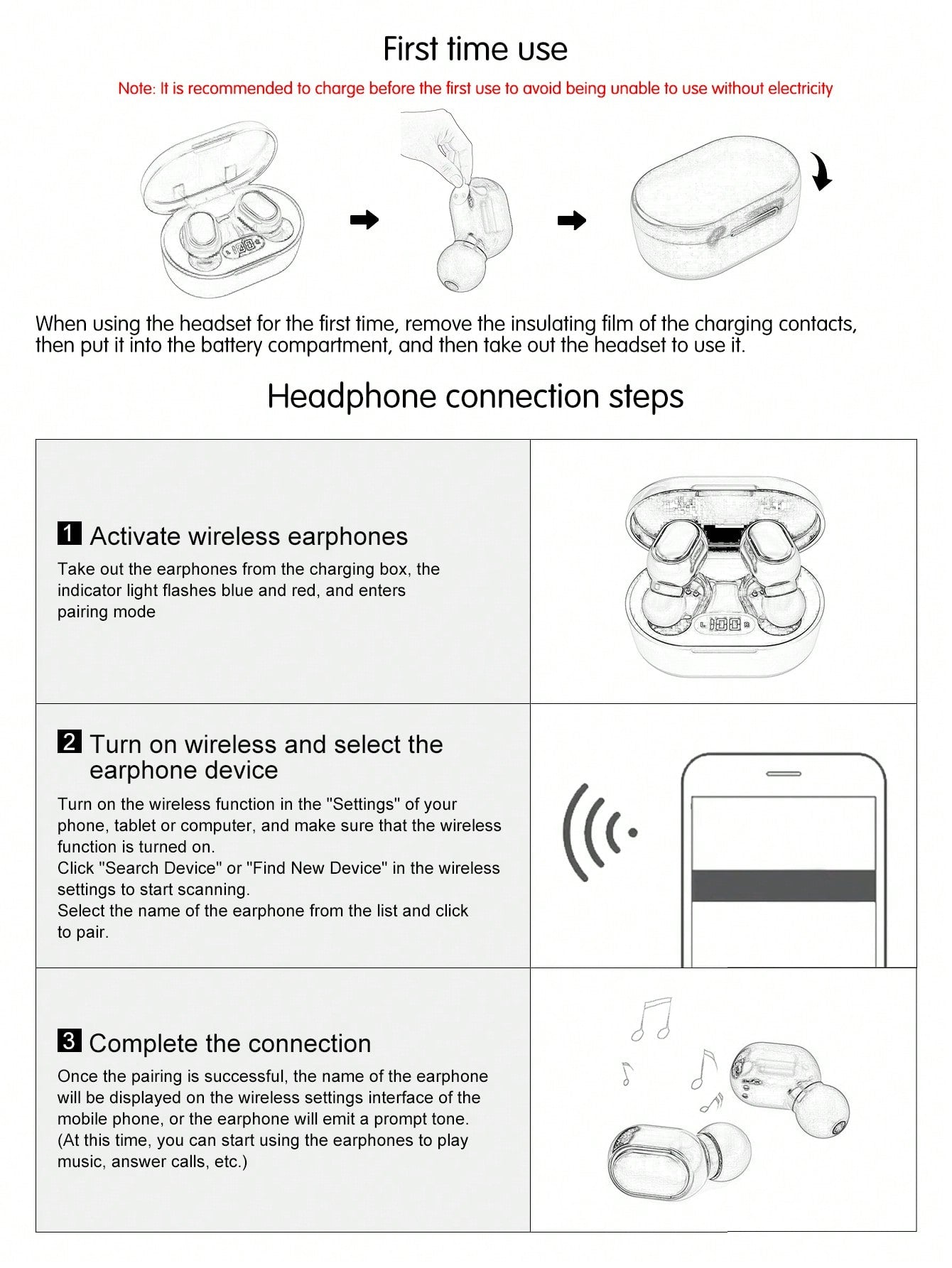 First time use

Note: It is recommended to charge before the first use to avoid being unable to use without electricity

When using the headset for the first time, remove the insulating film of the charging contacts, then put it into the battery compartment, and then take out the headset to use it.

Headphone connection steps

1 Activate wireless earphones

Take out the earphones from the charging box, the indicator light flashes blue and red, and enters pairing mode

2 Turn on wireless and select the earphone device

Turn on the wireless function in the "Settings" of your phone, tablet or computer, and make sure that the wireless function is turned on.
Click "Search Device" or "Find New Device" in the wireless settings to start scanning.
Select the name of the earphone from the list and click to pair.

3 Complete the connection

Once the pairing is successful, the name of the earphone will be displayed on the wireless settings interface of the mobile phone, or the earphone will emit a prompt tone. (At this time, you can start using the earphones to play music, answer calls, etc.)