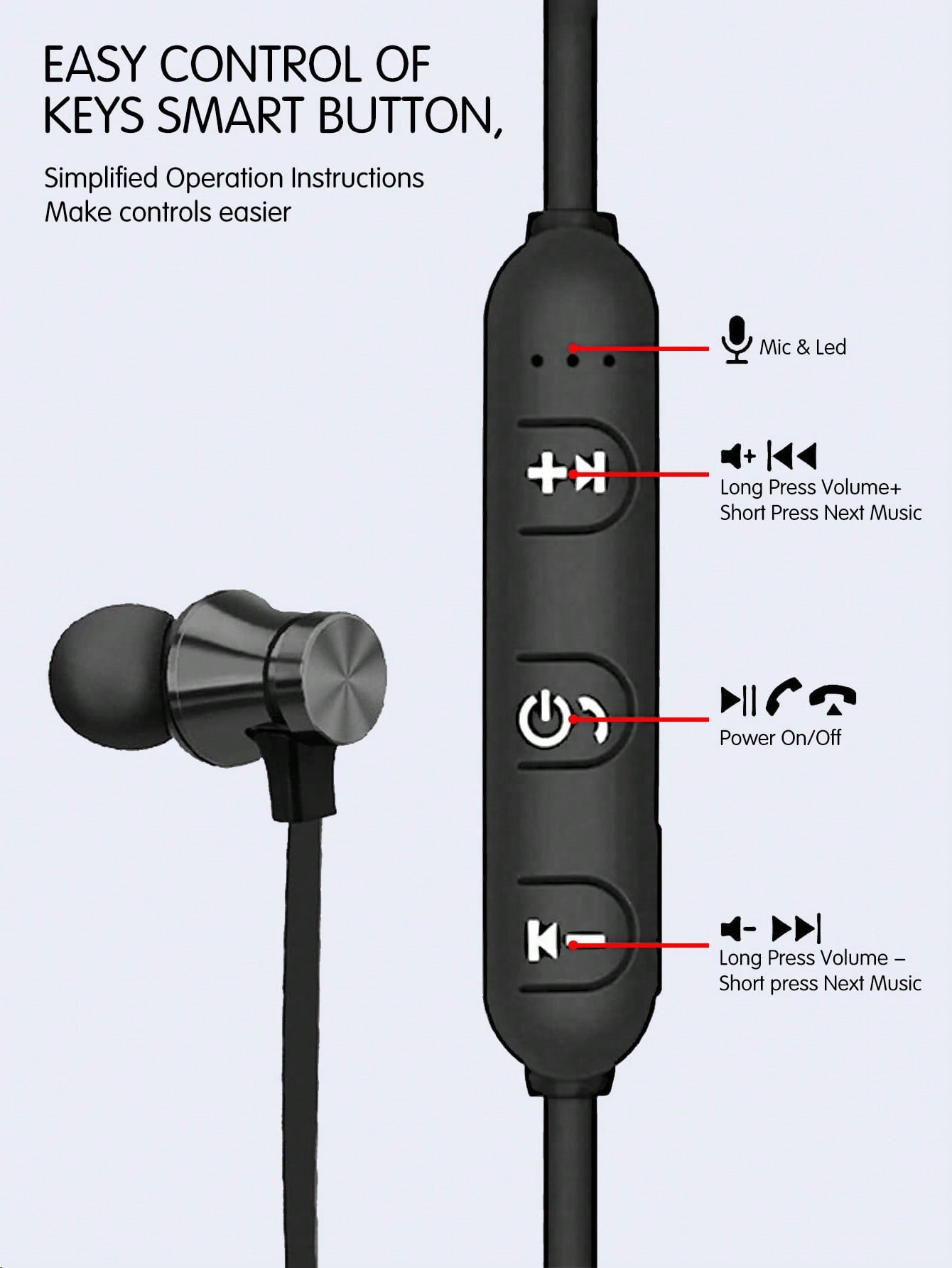 EASY CONTROL OF KEYS SMART BUTTON,

Simplified Operation Instructions
Make controls easier

Mic & Led

Long Press Volume+
Short Press Next Music

Power On/Off

Long Press Volume –
Short press Next Music