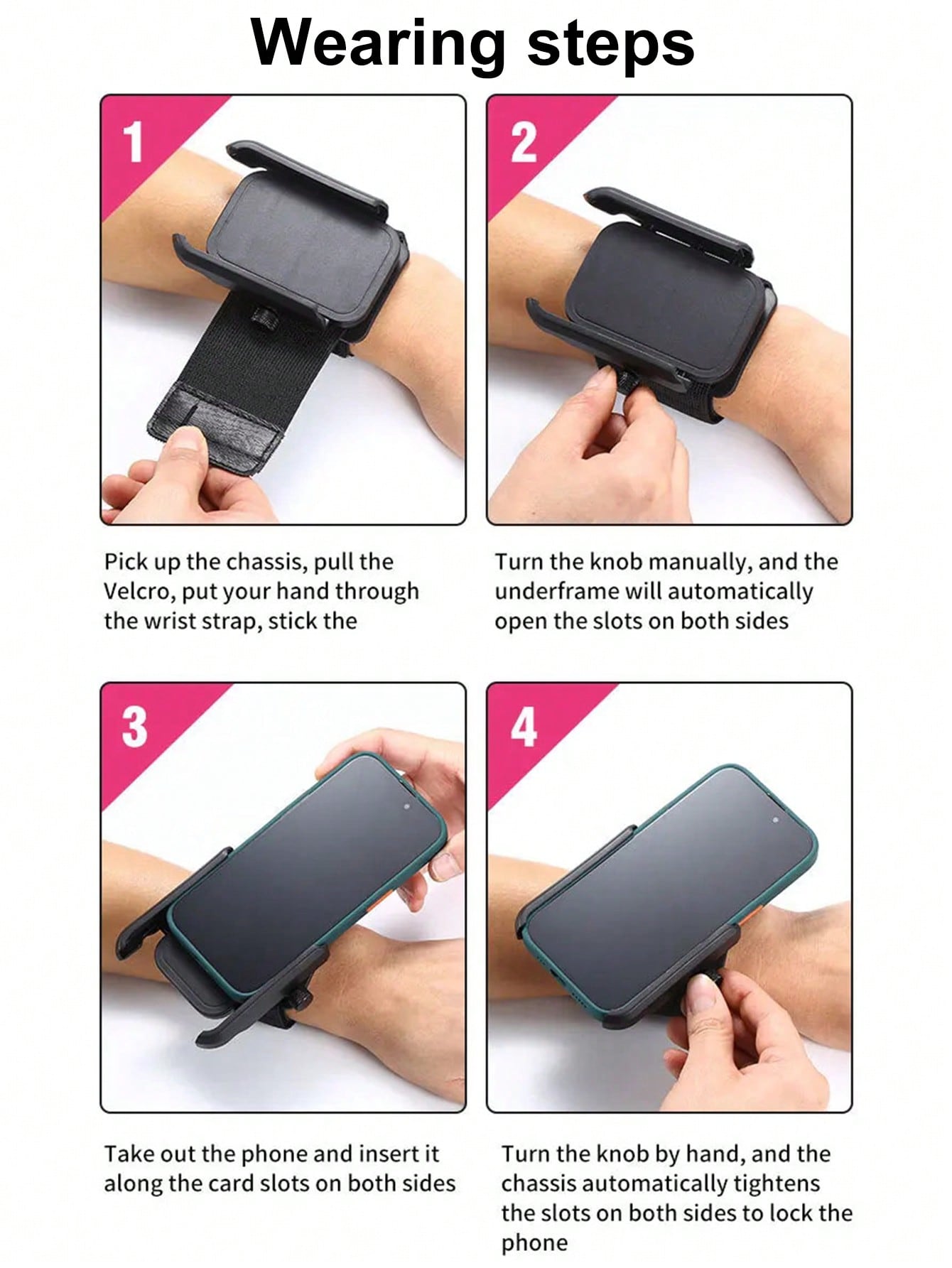 Wearing steps

1

Pick up the chassis, pull the Velcro, put your hand through the wrist strap, stick the

2

Turn the knob manually, and the underframe will automatically open the slots on both sides

3

Take out the phone and insert it along the card slots on both sides

4

Turn the knob by hand, and the chassis automatically tightens the slots on both sides to lock the phone