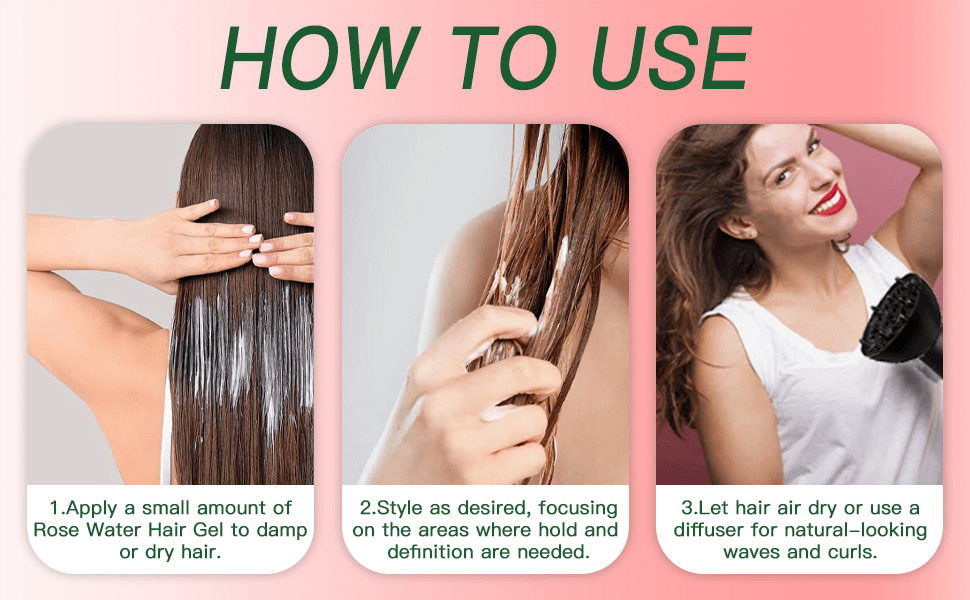 HOW TO USE

1.Apply a small amount of Rose Water Hair Gel to damp or dry hair.

2.Style as desired, focusing on the areas where hold and definition are needed.

3.Let hair air dry or use a diffuser for natural-looking waves and curls.