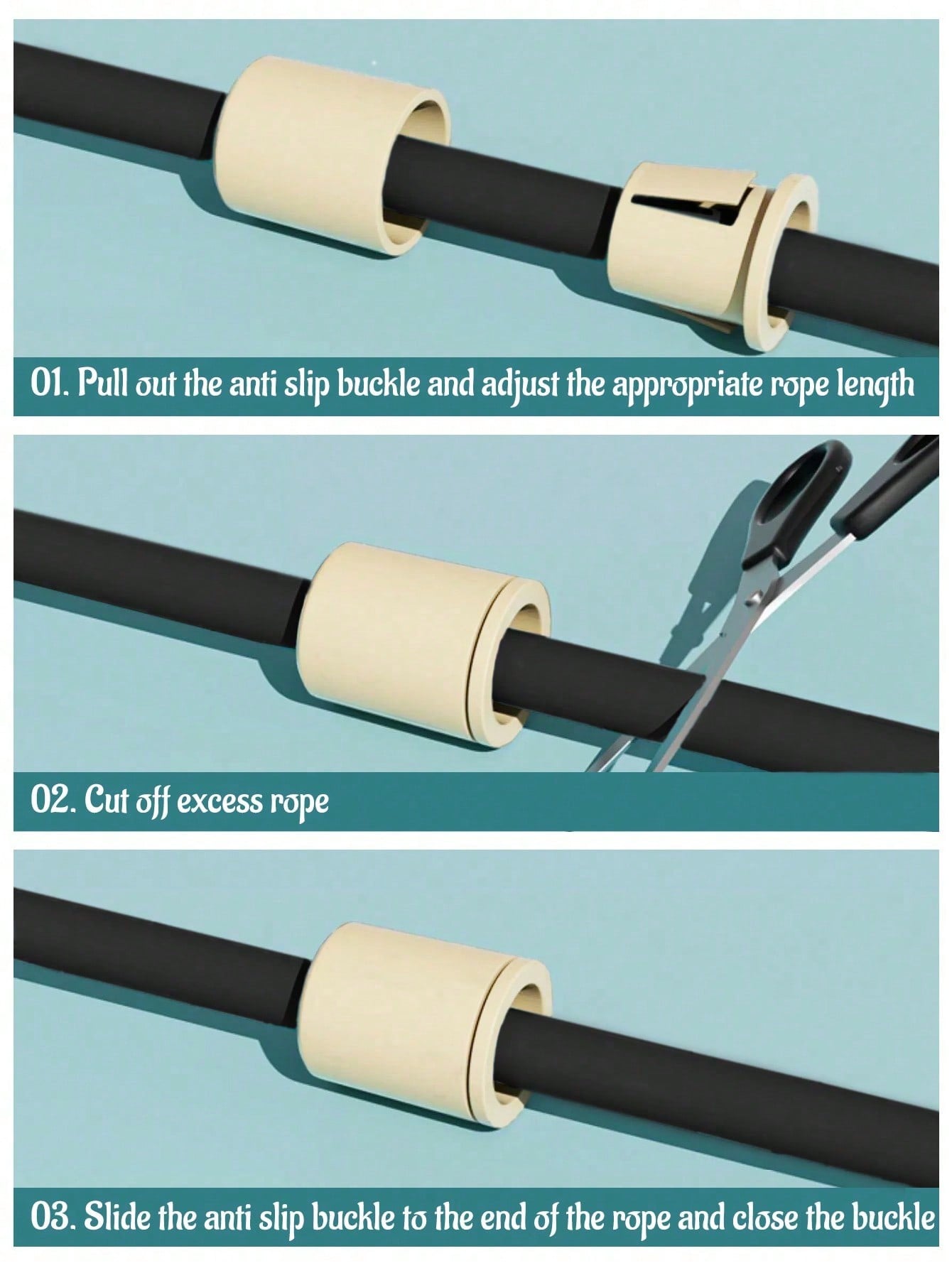 01. Pull out the anti slip buckle and adjust the appropriate rope length

02. Cut off excess rope

03. Slide the anti slip buckle to the end of the rope and close the buckle