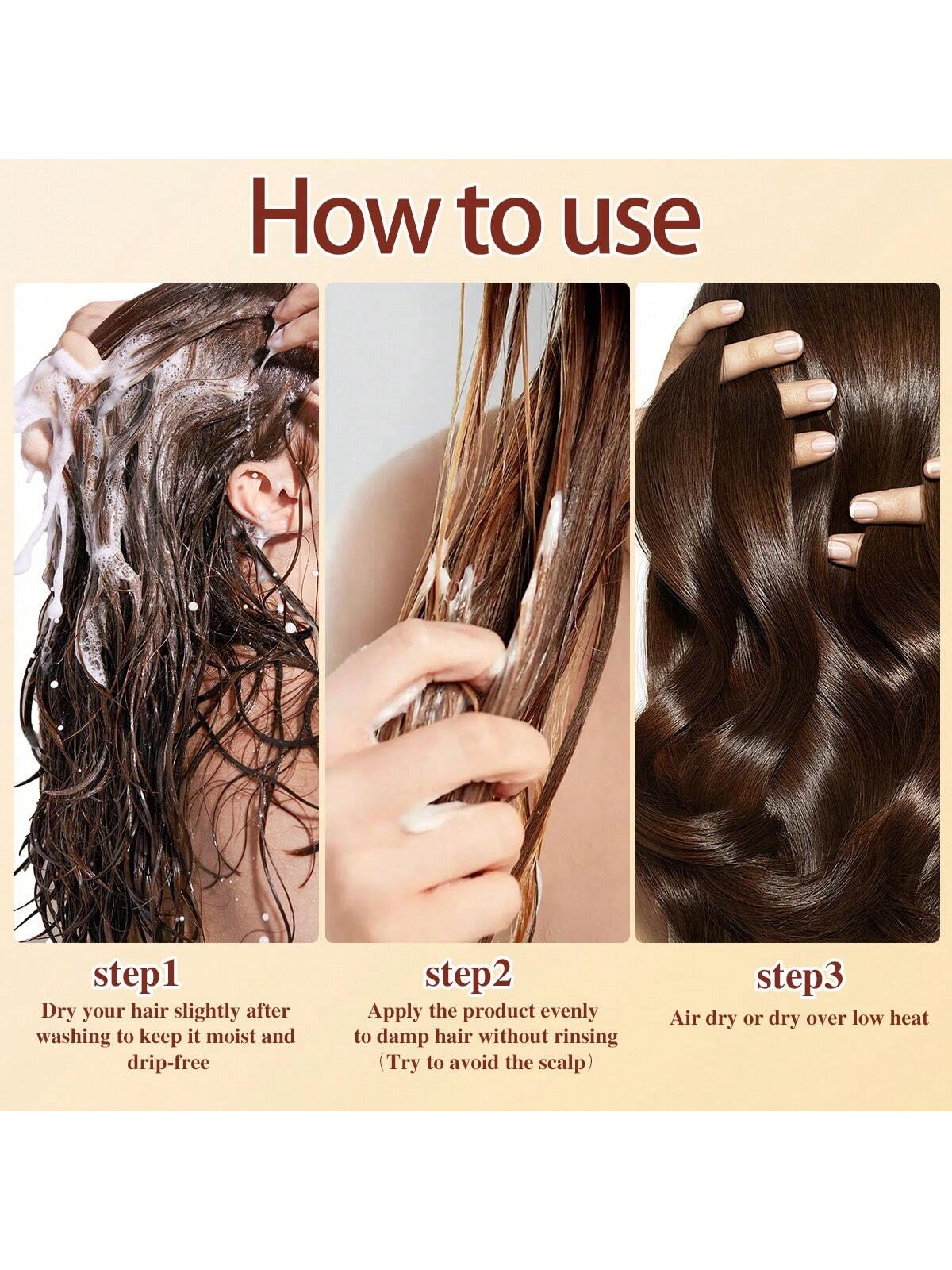 How to use

step1
Dry your hair slightly after washing to keep it moist and drip-free

step2
Apply the product evenly to damp hair without rinsing （Try to avoid the scalp）

step3
Air dry or dry over low heat