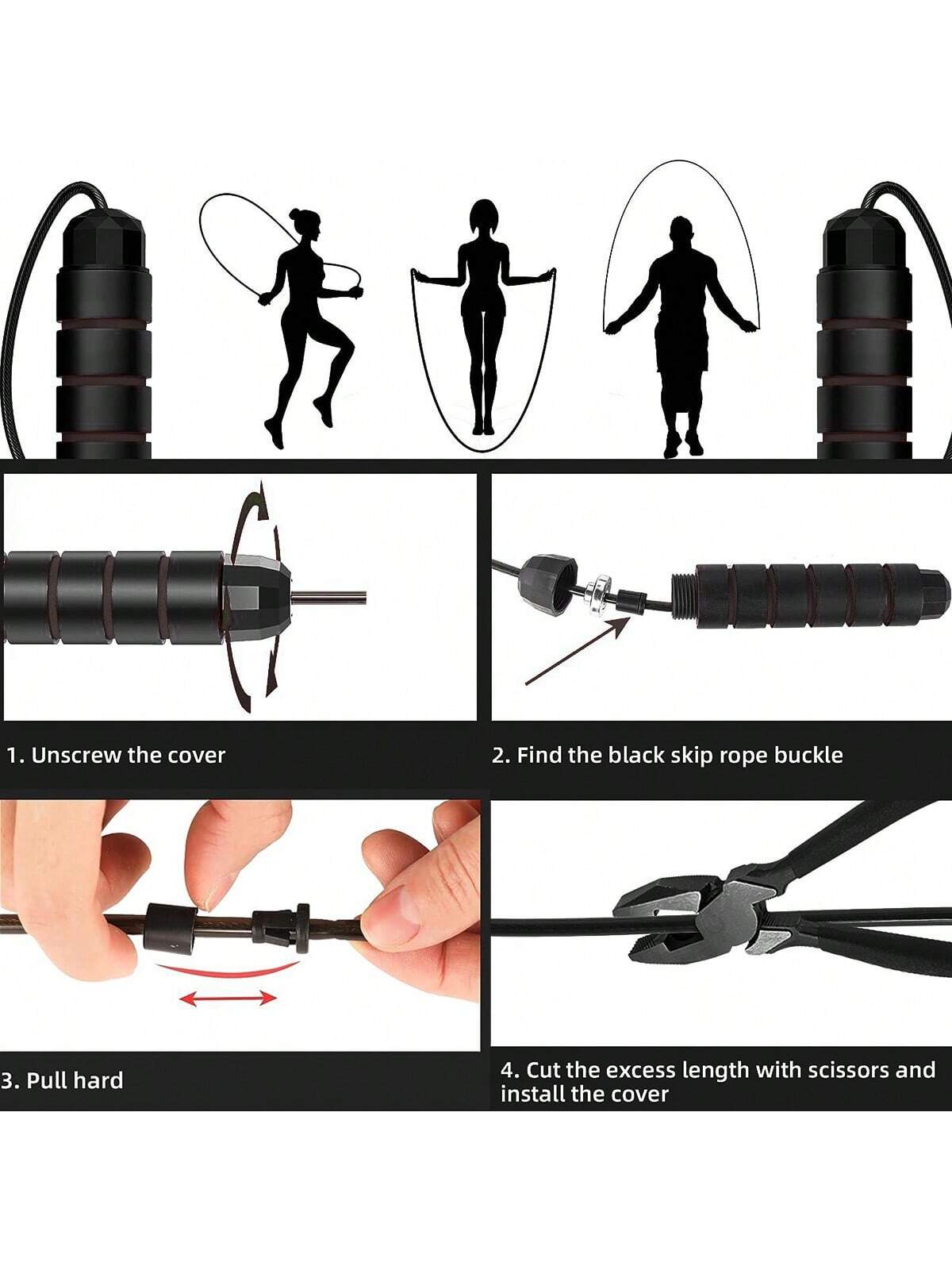 1. Unscrew the cover

2. Find the black skip rope buckle

3. Pull hard

4. Cut the excess length with scissors and install the cover