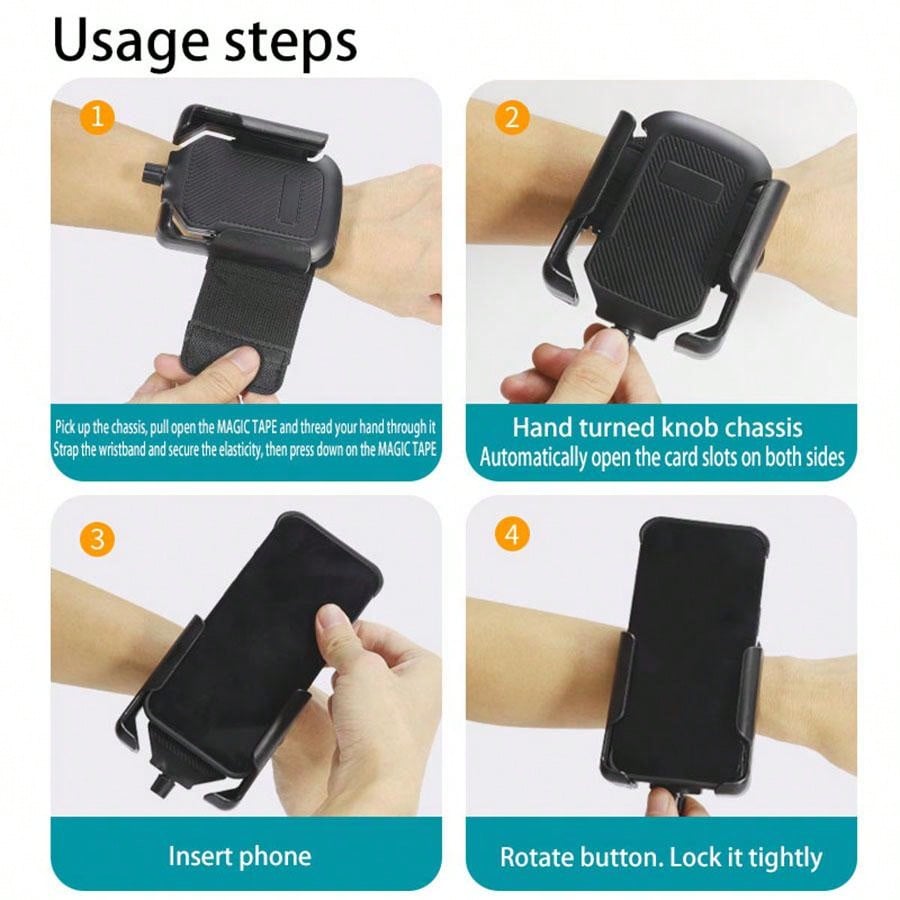 Usage steps

1

Pick up the chassis, pull open the MAGIC TAPE and thread your hand through it
Strap the wristband and secure the elasticity, then press down on the MAGIC TAPE

2

Hand turned knob chassis
Automatically open the card slots on both sides

3

Insert phone

4

Rotate button. Lock it tightly