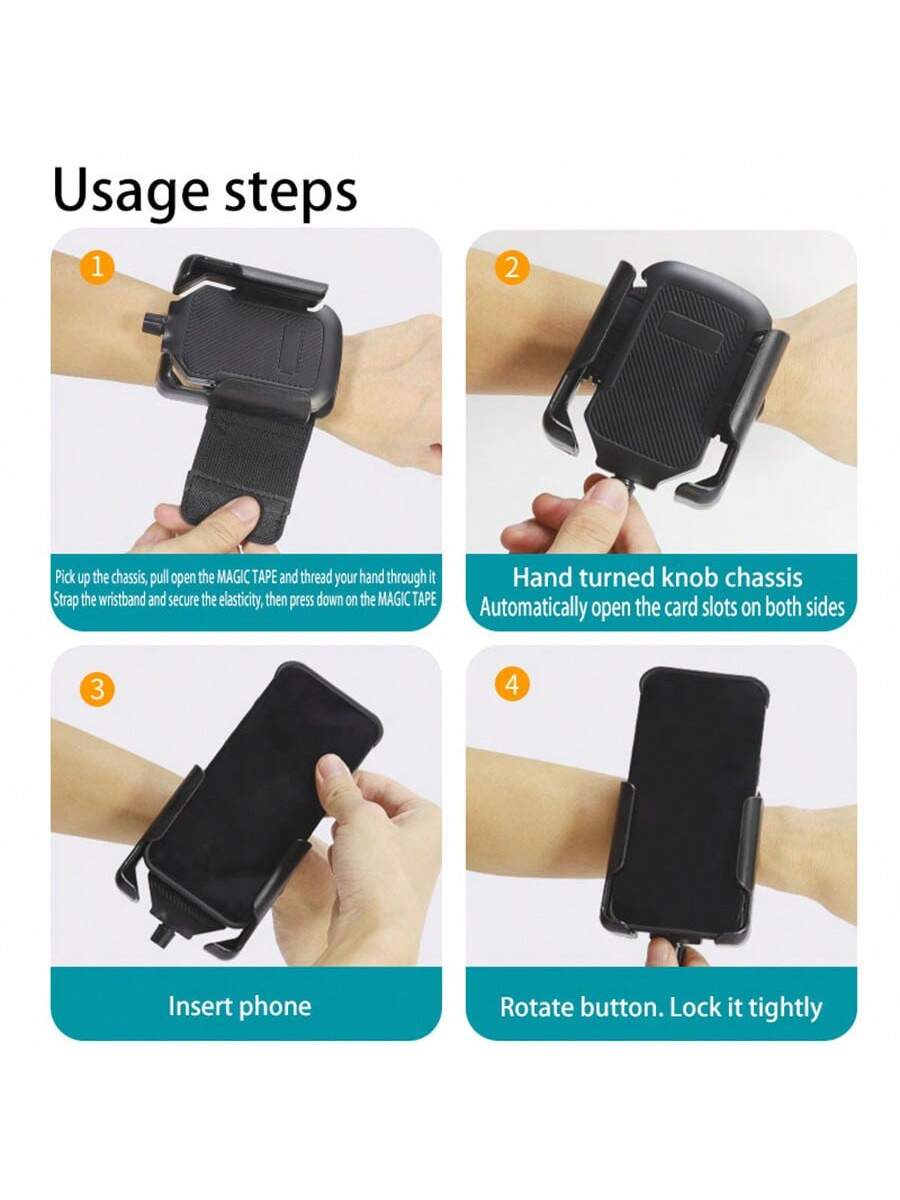 Usage steps

1

Pick up the chassis, pull open the MAGIC TAPE and thread your hand through it
Strap the wristband and secure the elasticity, then press down on the MAGIC TAPE

2

Hand turned knob chassis
Automatically open the card slots on both sides

3

Insert phone

4

Rotate button. Lock it tightly