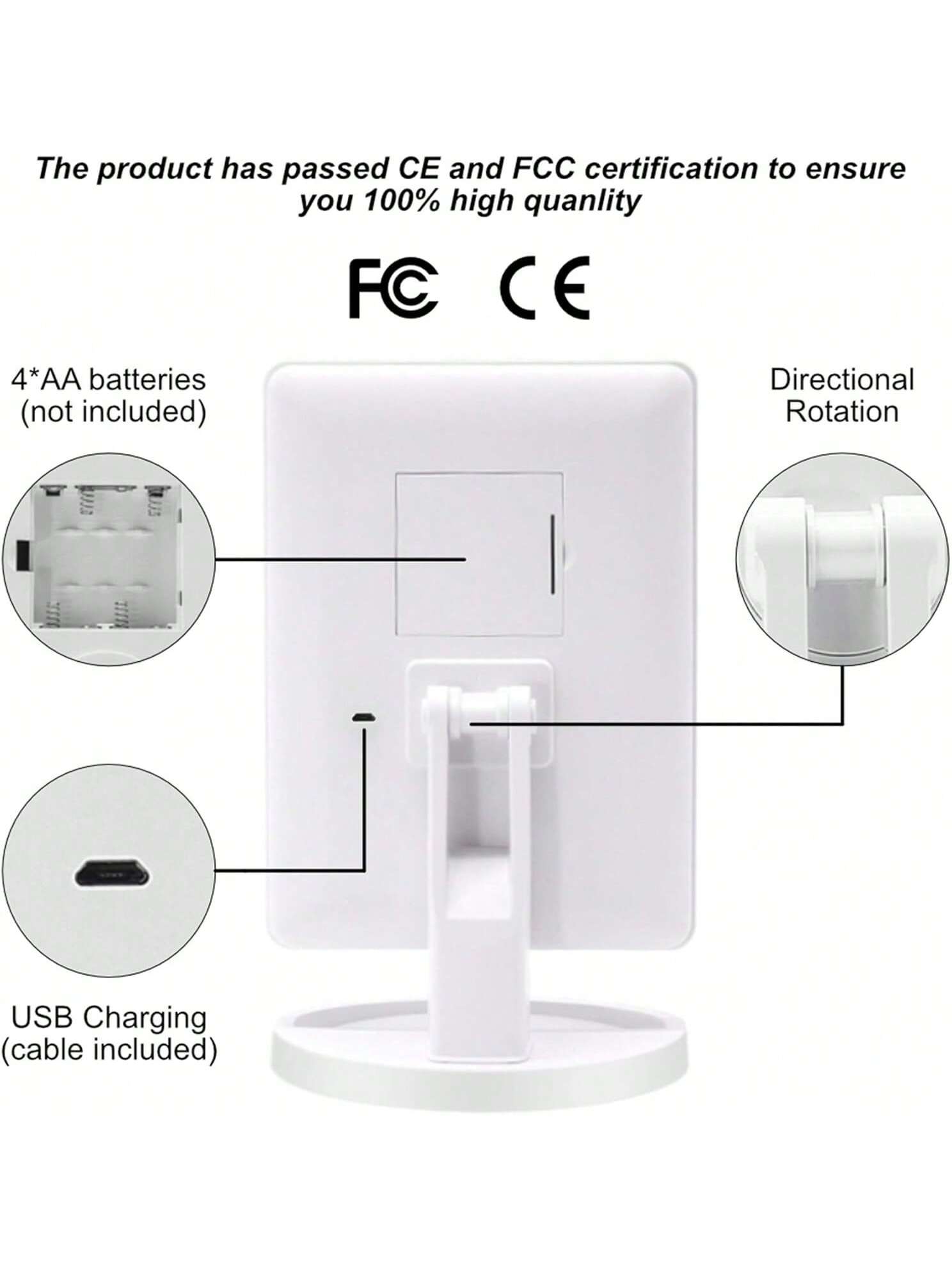 The product has passed CE and FCC certification to ensure you 100% high quanlity

FC CE

4*AA batteries
(not included)

Directional
Rotation

USB Charging
(cable included)