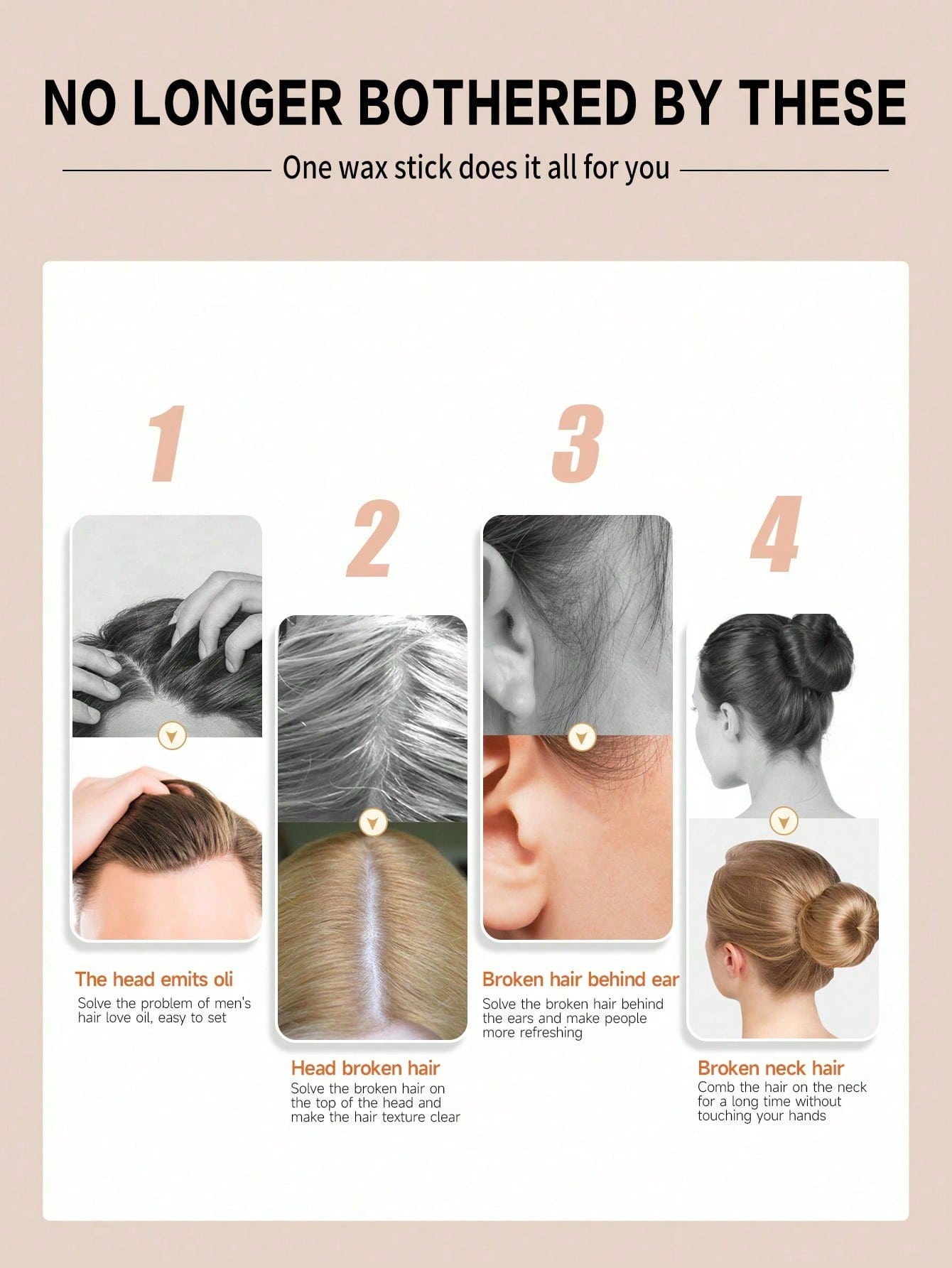 NO LONGER BOTHERED BY THESE

One wax stick does it all for you

1

The head emits oli

Solve the problem of men's hair love oil, easy to set

2

Head broken hair

Solve the broken hair on the top of the head and make the hair texture clear

3

Broken hair behind ear

Solve the broken hair behind the ears and make people more refreshing

4

Broken neck hair

Comb the hair on the neck for a long time without touching your hands