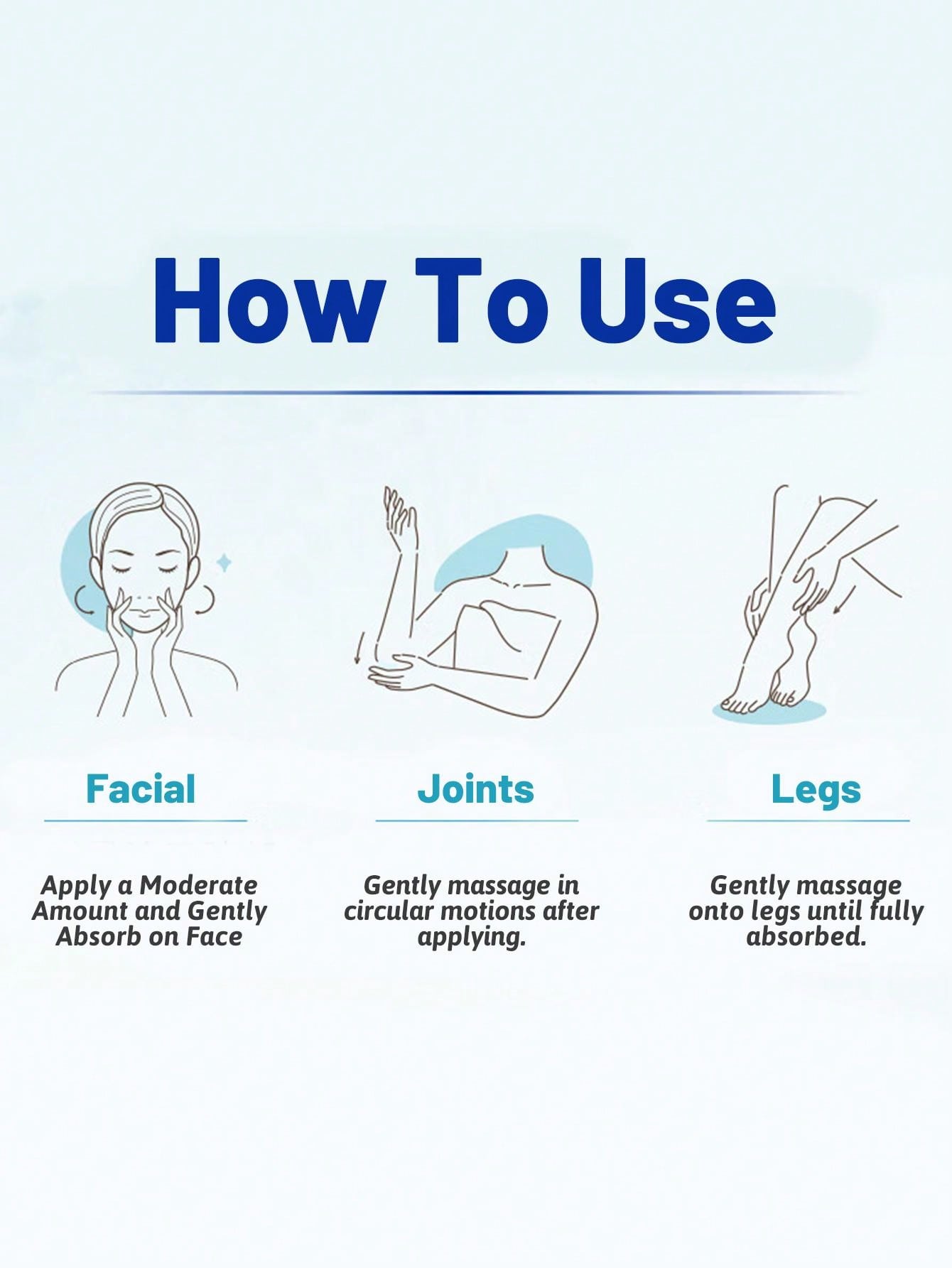 How To Use

Facial

Apply a Moderate Amount and Gently Absorb on Face

Joints

Gently massage in circular motions after applying.

Legs

Gently massage onto legs until fully absorbed.