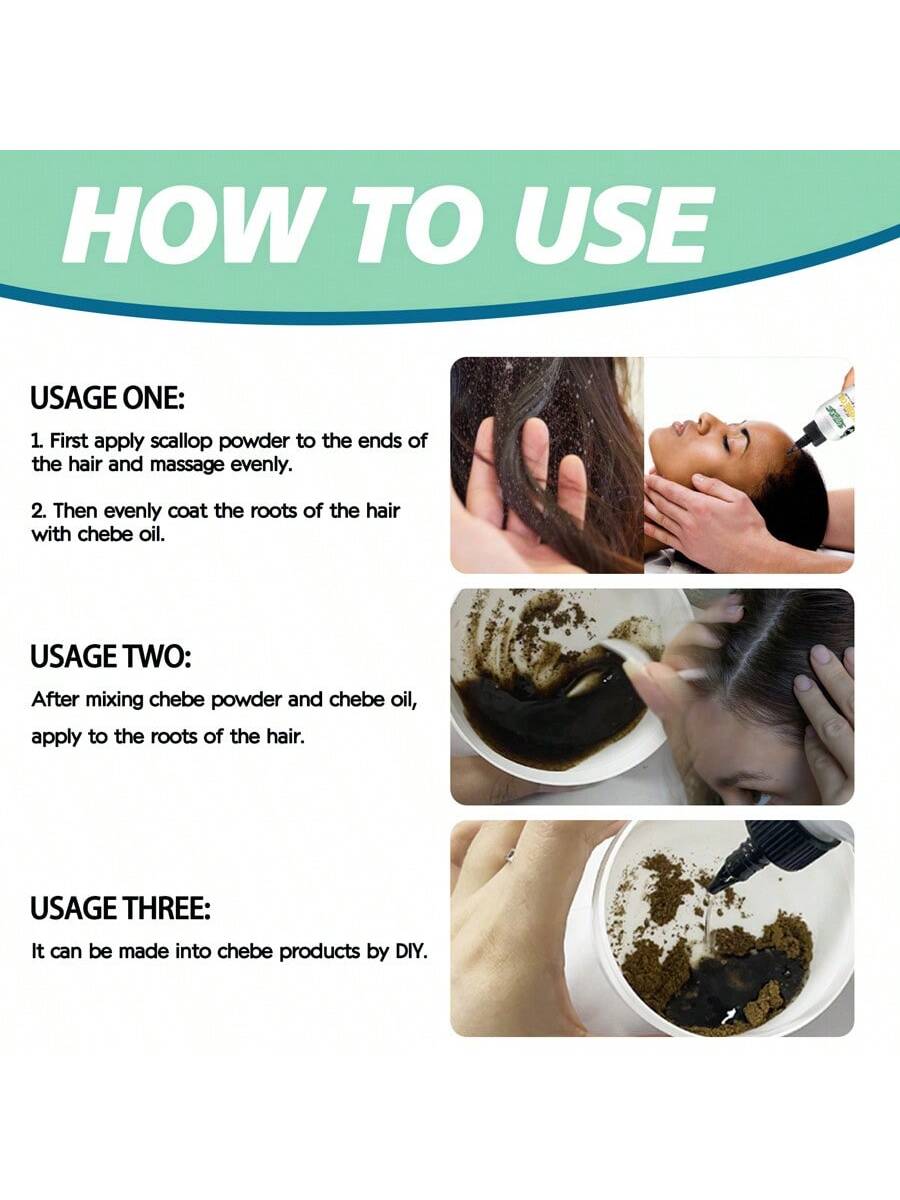 HOW TO USE

USAGE ONE:

1. First apply scallop powder to the ends of the hair and massage evenly.

2. Then evenly coat the roots of the hair with chebe oil.

USAGE TWO:

After mixing chebe powder and chebe oil, apply to the roots of the hair.

USAGE THREE:

It can be made into chebe products by DIY.