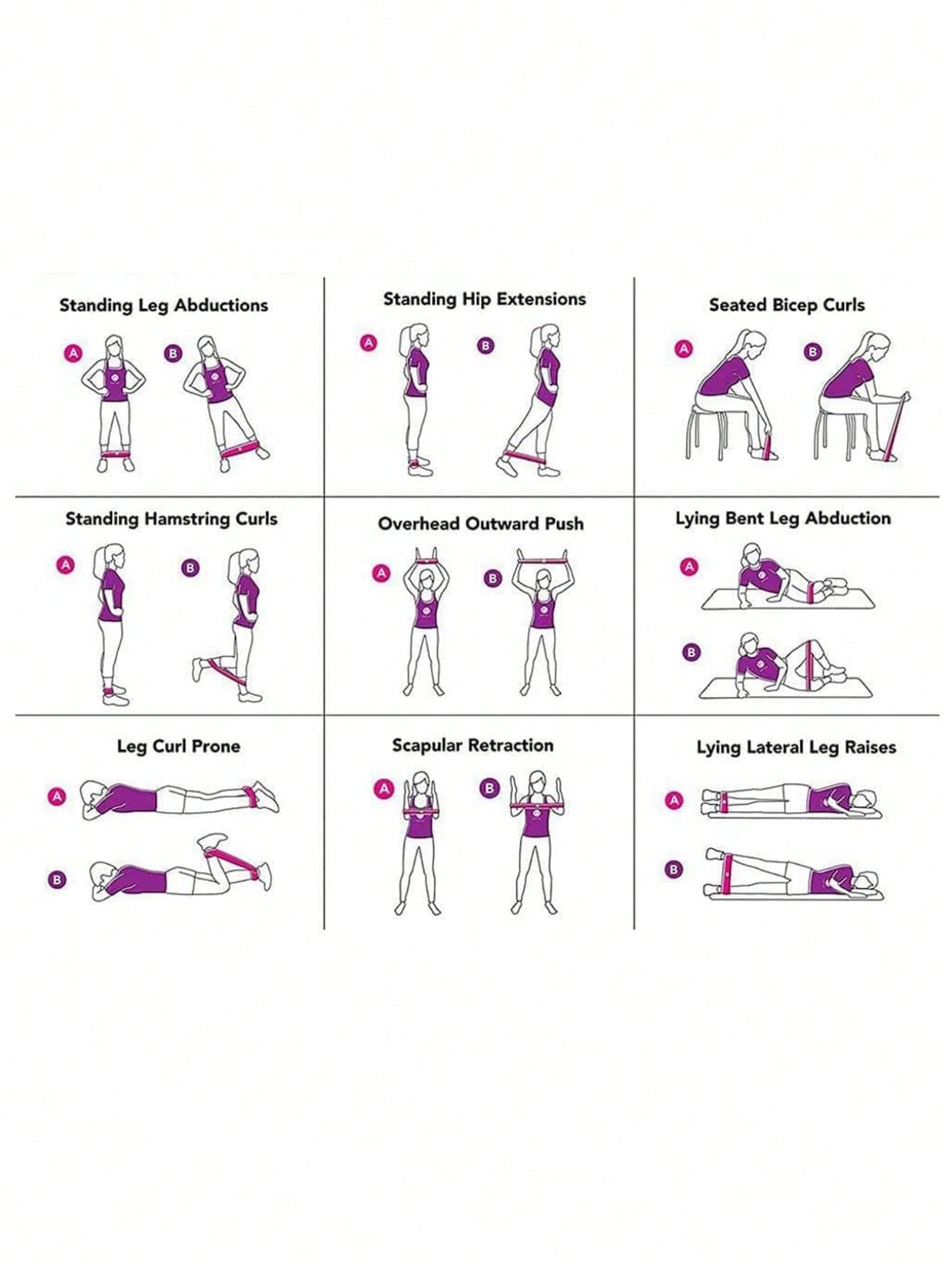 Standing Leg Abductions

A

B

Standing Hip Extensions

A

B

Seated Bicep Curls

A

B

Standing Hamstring Curls

A

B

Overhead Outward Push

A

B

Lying Bent Leg Abduction

A

B

Leg Curl Prone

A

B

Scapular Retraction

A

B

Lying Lateral Leg Raises

A

B