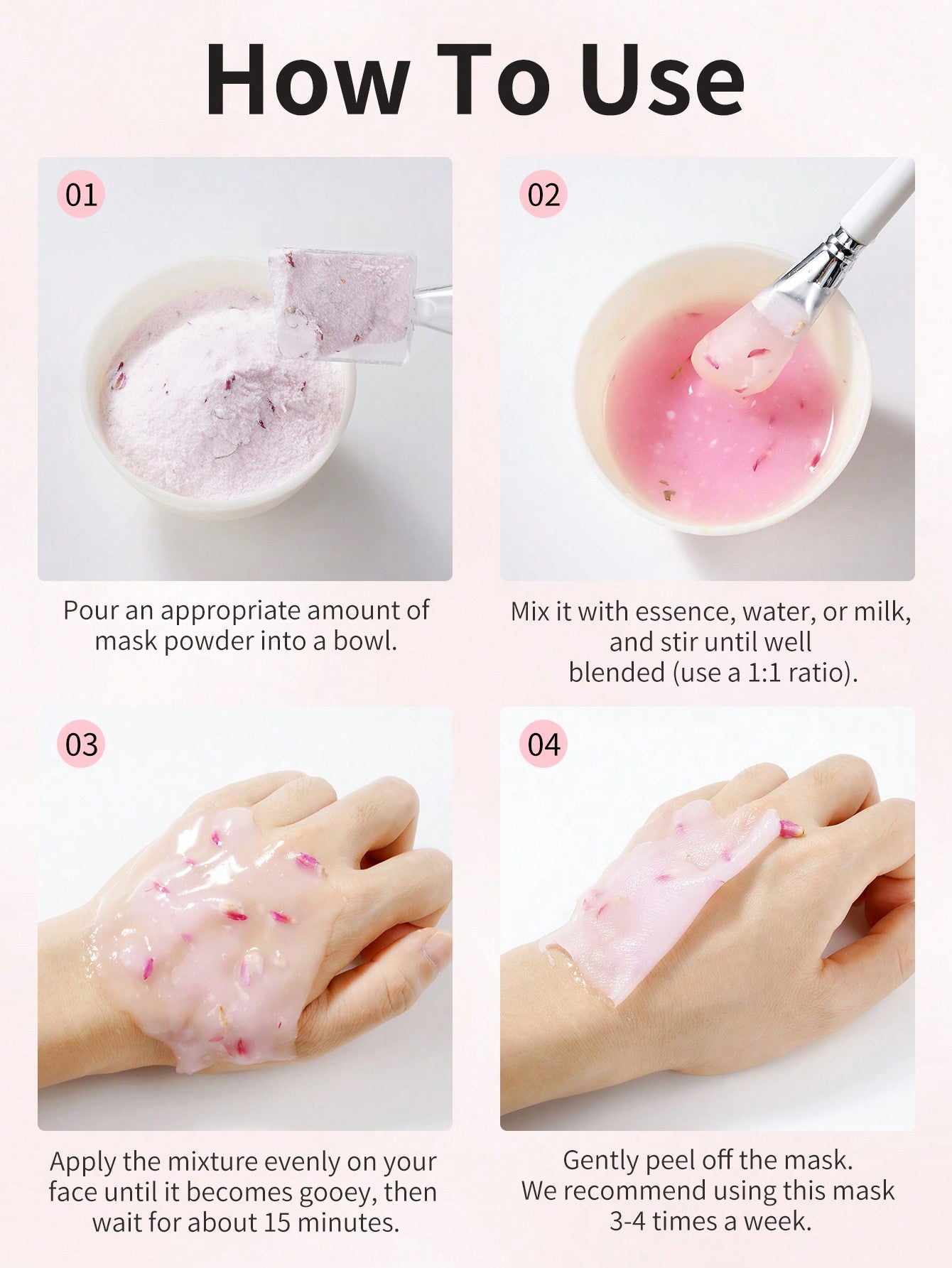 How To Use

01

Pour an appropriate amount of mask powder into a bowl.

02

Mix it with essence, water, or milk, and stir until well blended (use a 1:1 ratio).

03

Apply the mixture evenly on your face until it becomes gooey, then wait for about 15 minutes.

04

Gently peel off the mask.
We recommend using this mask 3-4 times a week.