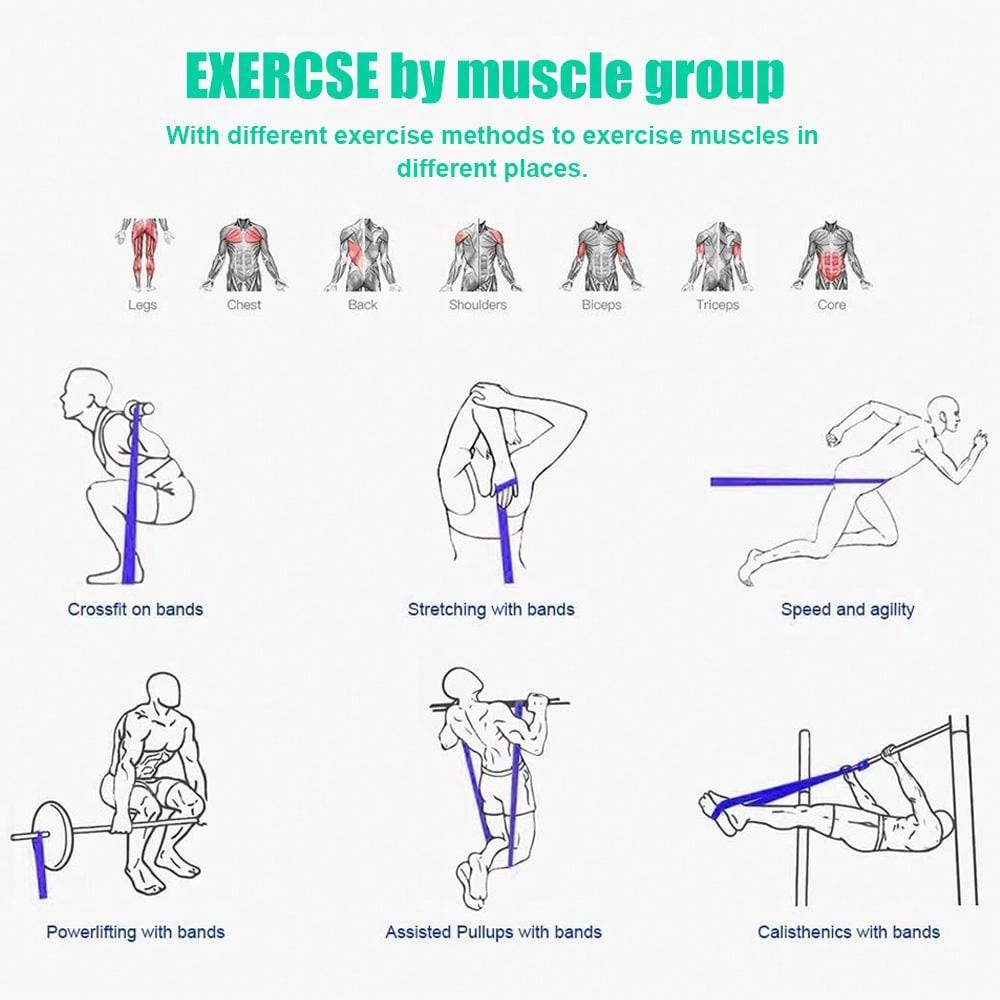 EXERCSE by muscle group

With different exercise methods to exercise muscles in different places.

Legs
Chest
Back
Shoulders
Biceps
Triceps
Core

Crossfit on bands
Stretching with bands
Speed and agility

Powerlifting with bands
Assisted Pullups with bands
Calisthenics with bands