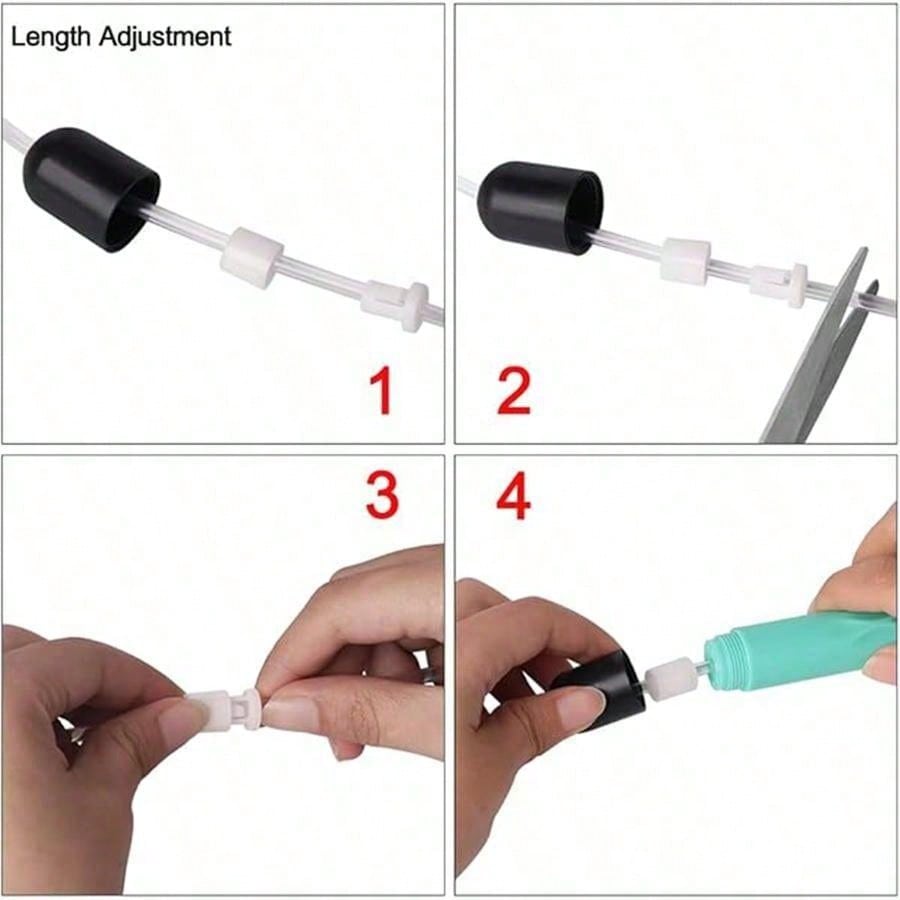 Length Adjustment

1

2

3

4