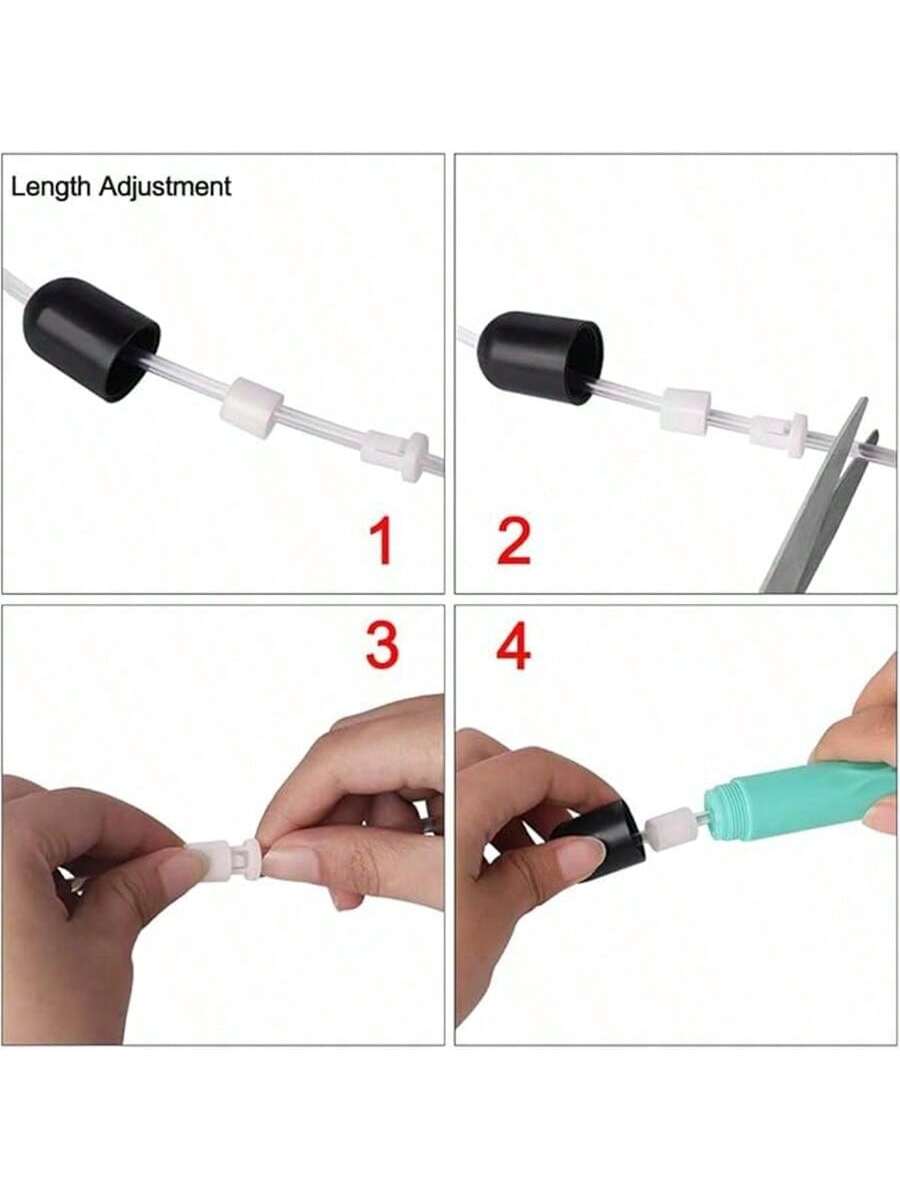 Length Adjustment

1

2

3

4