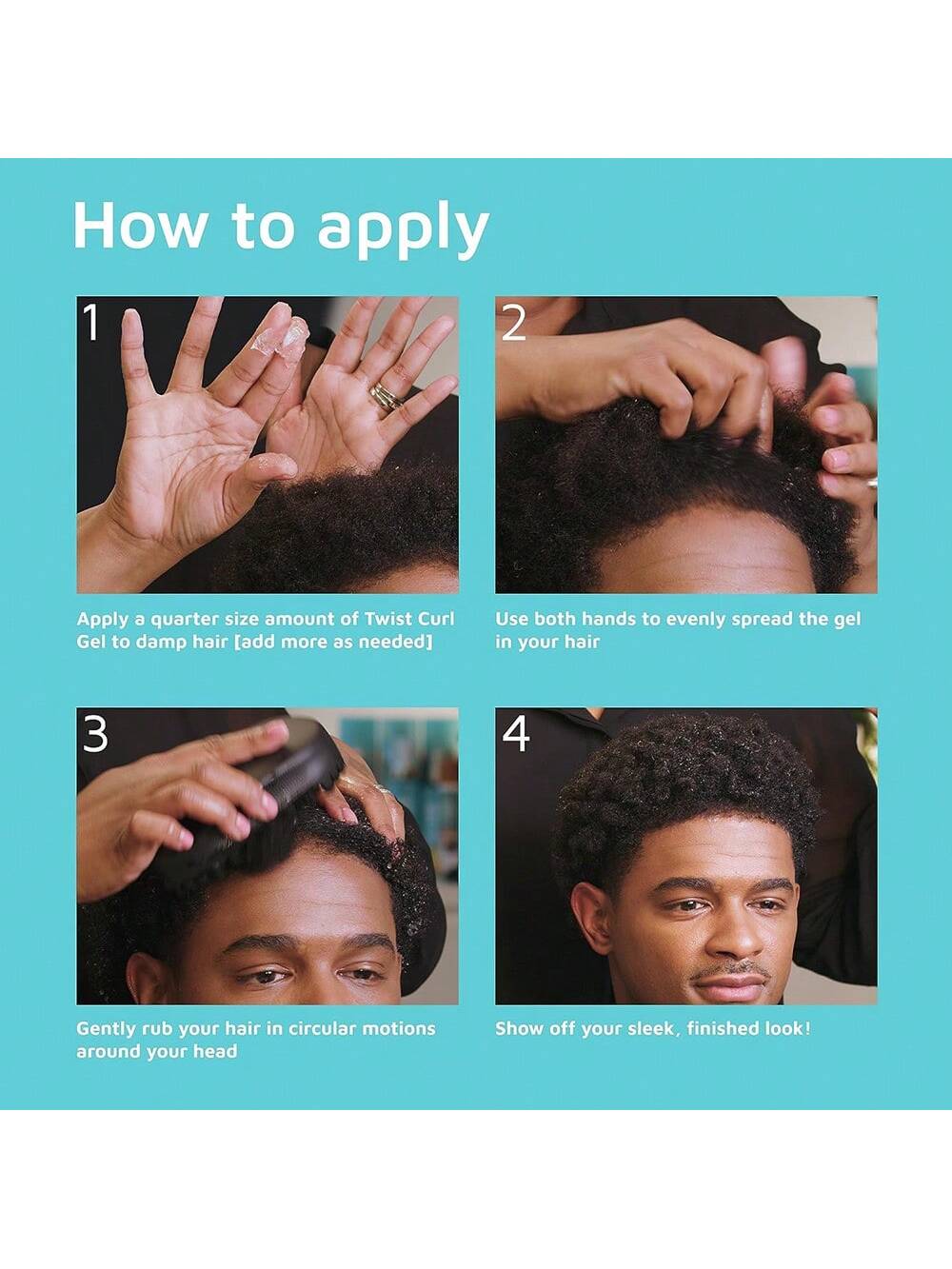 How to apply

1

Apply a quarter size amount of Twist Curl Gel to damp hair [add more as needed]

2

Use both hands to evenly spread the gel in your hair

3

Gently rub your hair in circular motions around your head

4

Show off your sleek, finished look!