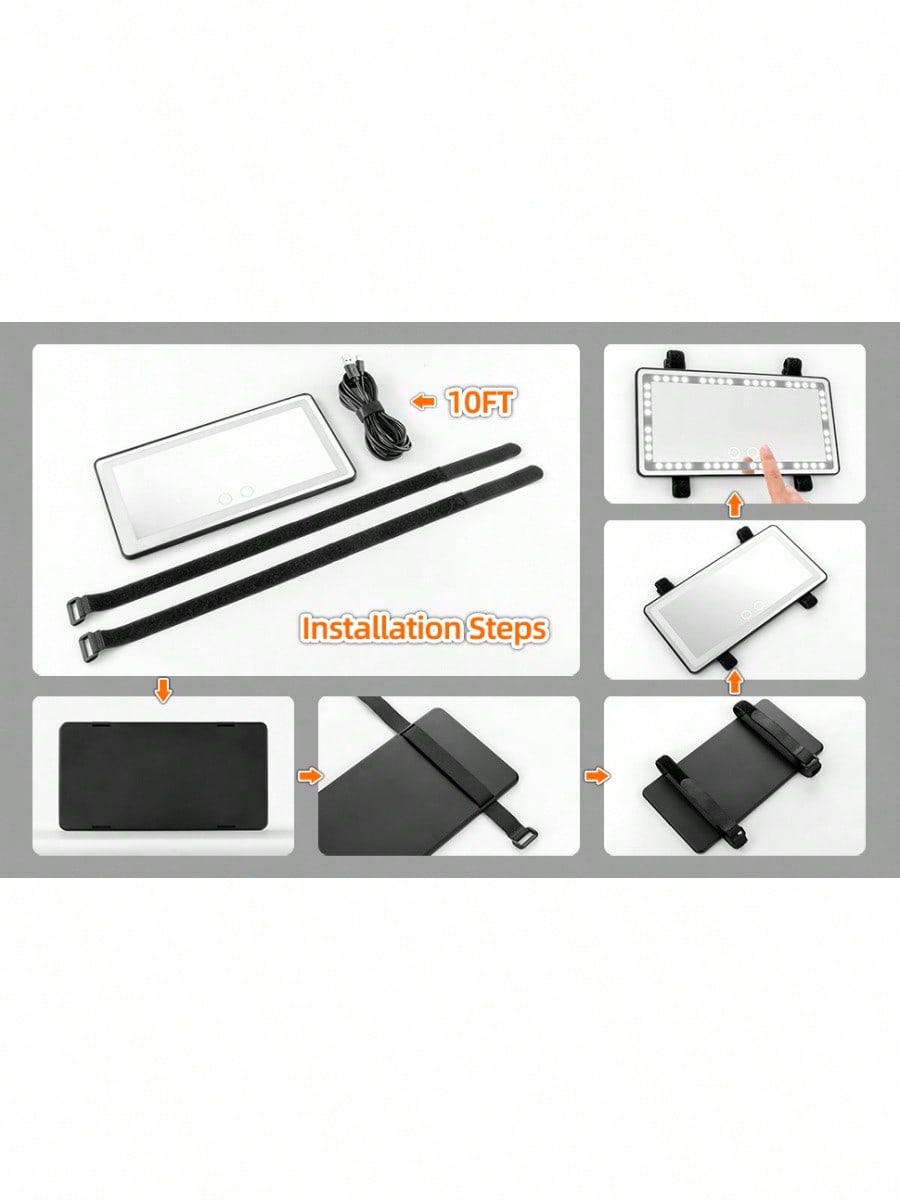 10FT

Installation Steps