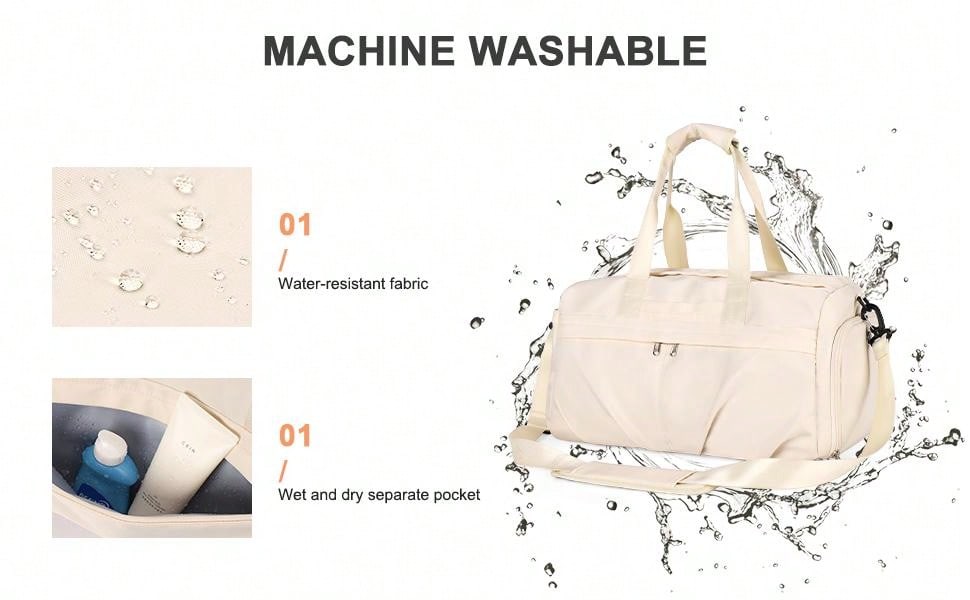 MACHINE WASHABLE

01
/
Water-resistant fabric

01
/
Wet and dry separate pocket