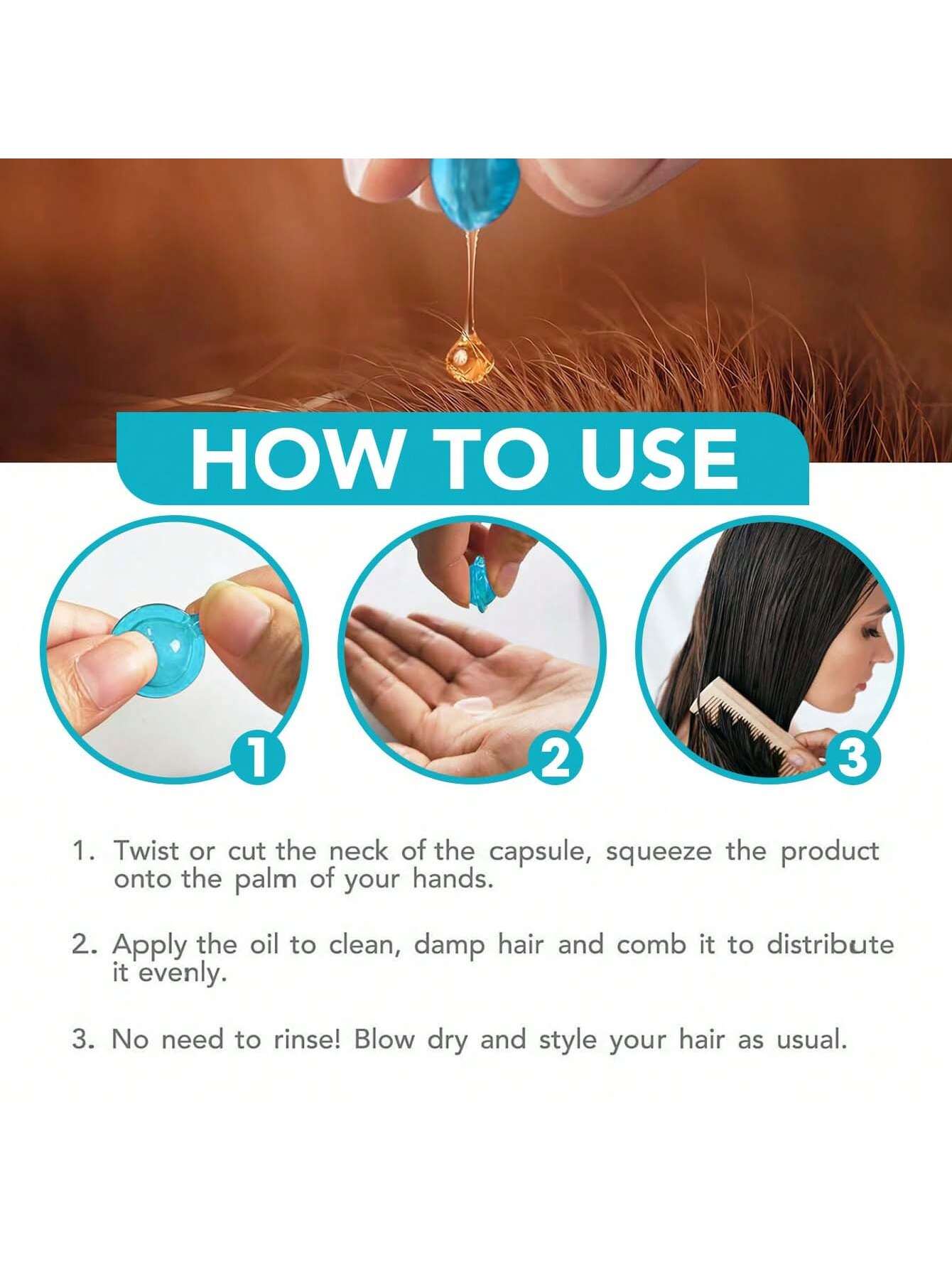 HOW TO USE

1

2

3

1. Twist or cut the neck of the capsule, squeeze the product onto the palm of your hands.

2. Apply the oil to clean, damp hair and comb it to distribute it evenly.

3. No need to rinse! Blow dry and style your hair as usual.