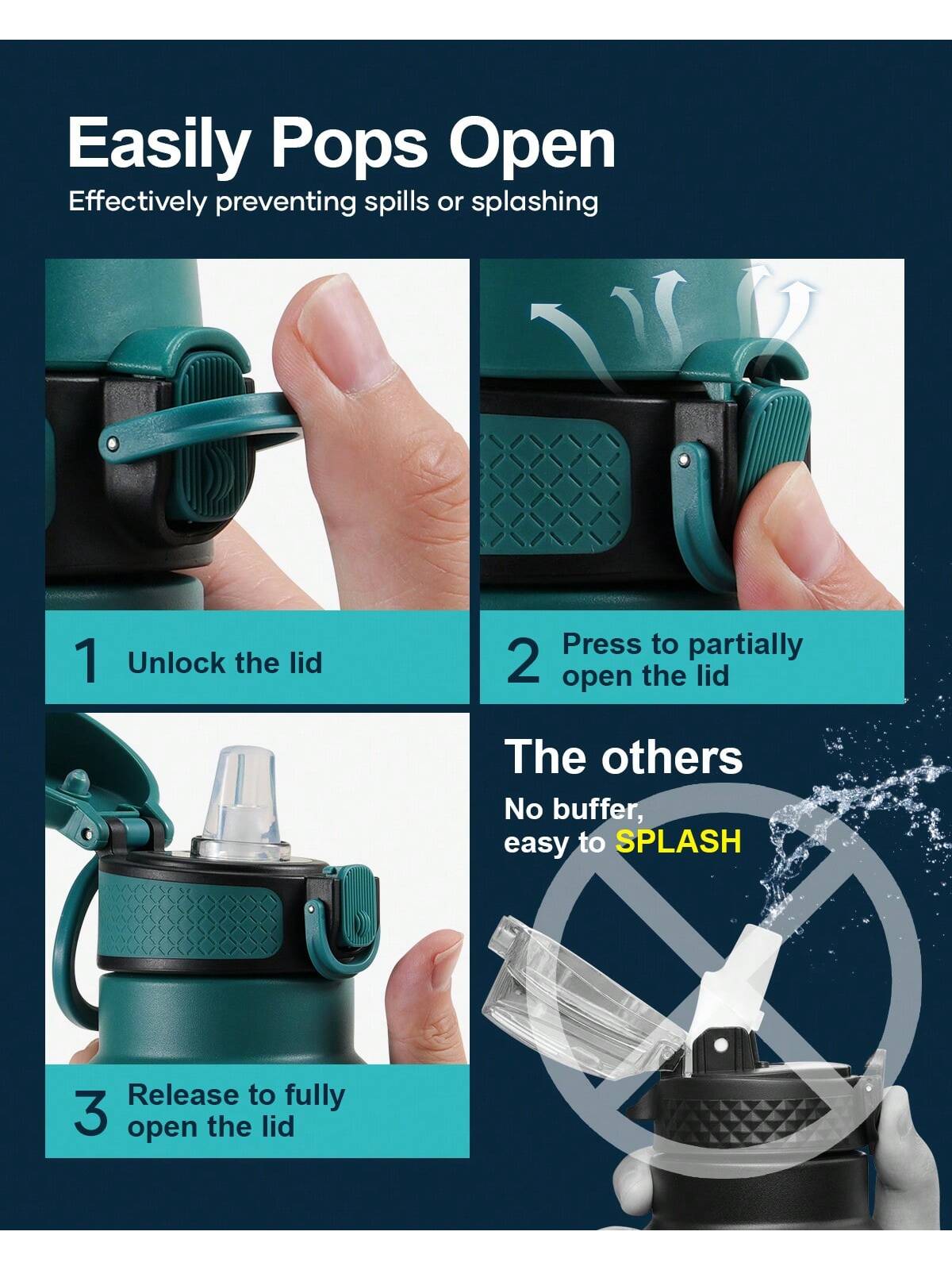 Easily Pops Open

Effectively preventing spills or splashing

1 Unlock the lid

2 Press to partially open the lid

3 Release to fully open the lid

The others

No buffer, easy to SPLASH