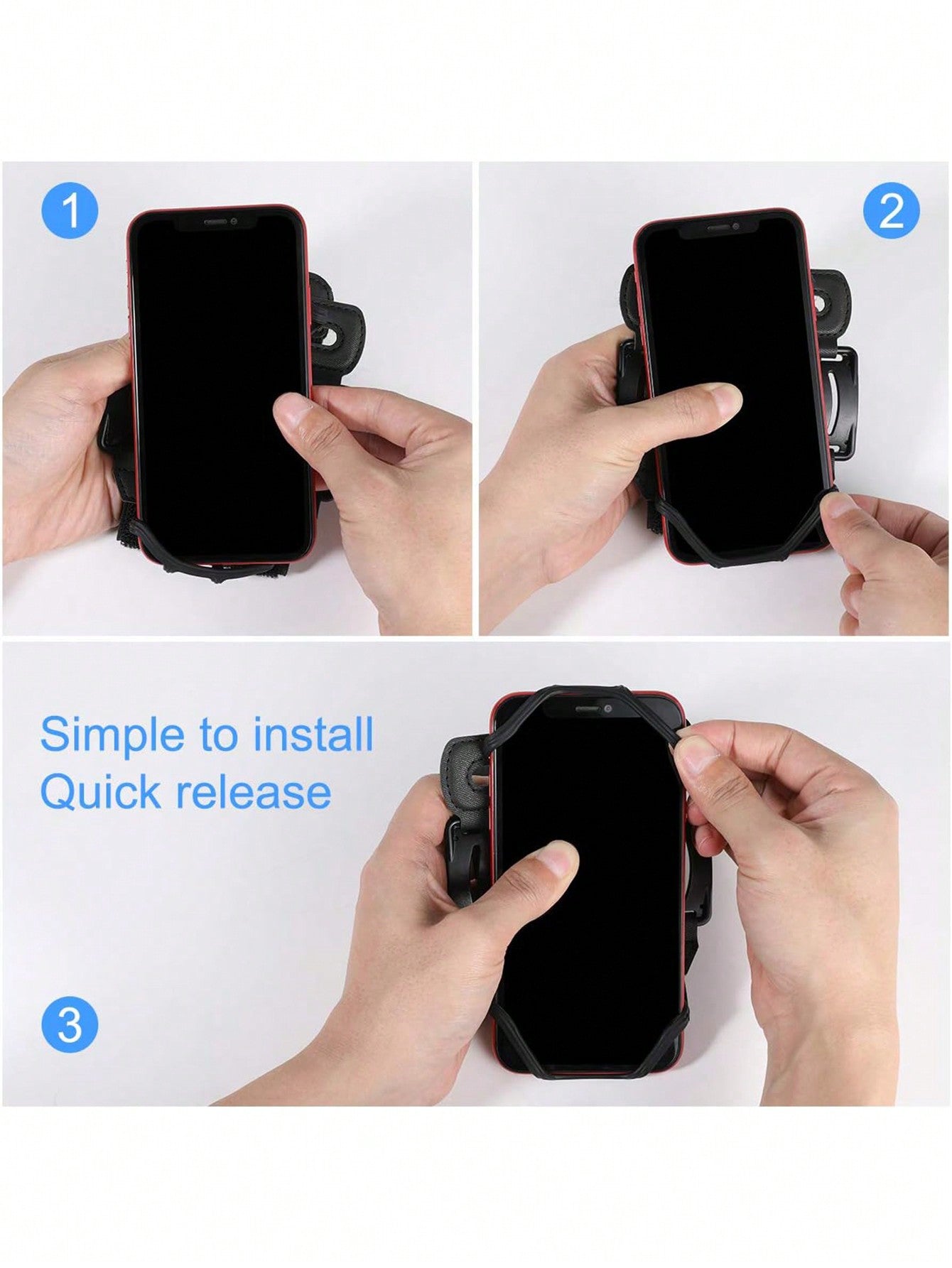 1

2

Simple to install
Quick release

3