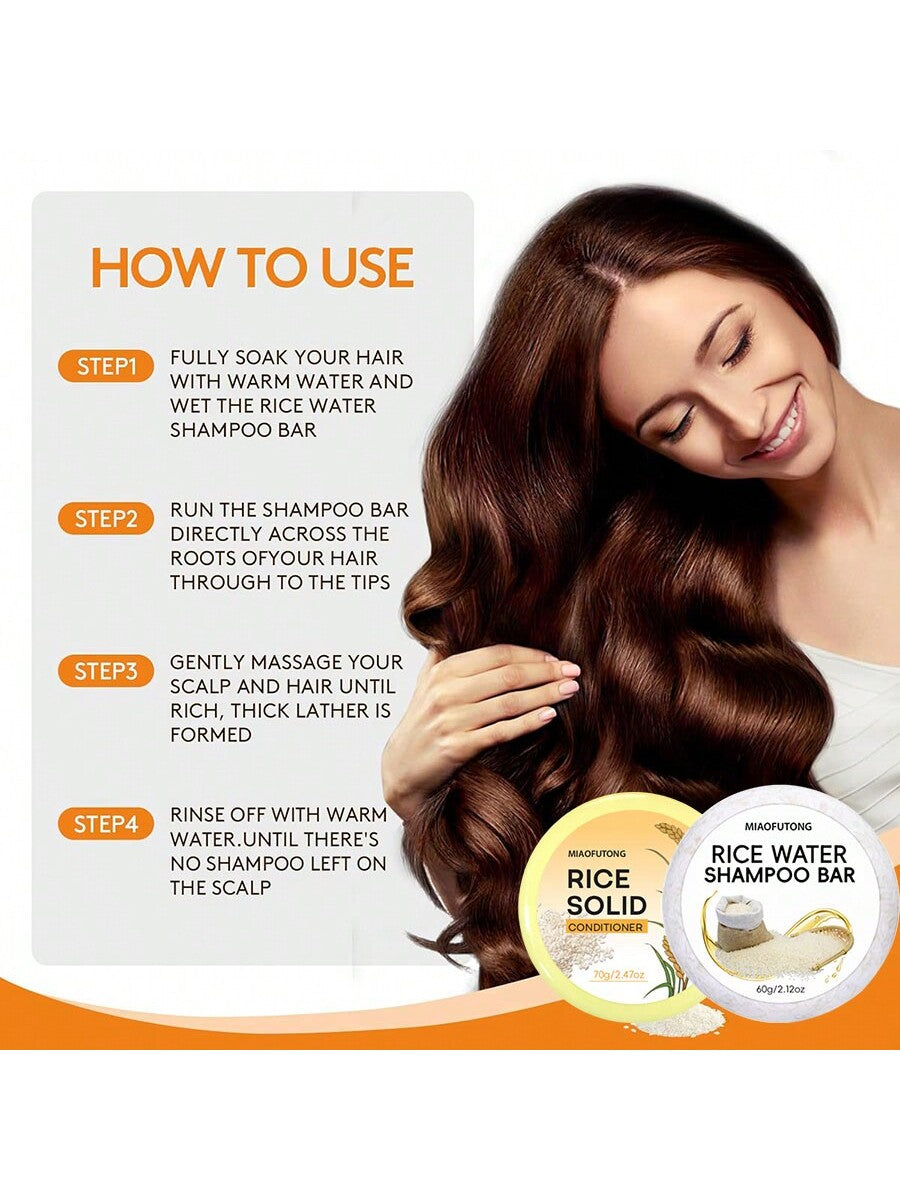 HOW TO USE

STEP1 FULLY SOAK YOUR HAIR WITH WARM WATER AND WET THE RICE WATER SHAMPOO BAR

STEP2 RUN THE SHAMPOO BAR DIRECTLY ACROSS THE ROOTS OFYOUR HAIR THROUGH TO THE TIPS

STEP3 GENTLY MASSAGE YOUR SCALP AND HAIR UNTIL RICH, THICK LATHER IS FORMED

STEP4 RINSE OFF WITH WARM WATER.UNTIL THERE'S NO SHAMPOO LEFT ON THE SCALP

MIAOFUTONG
RICE SOLID
CONDITIONER
70g/2.47oz

MIAOFUTONG
RICE WATER SHAMPOO BAR
60g/2.12oz