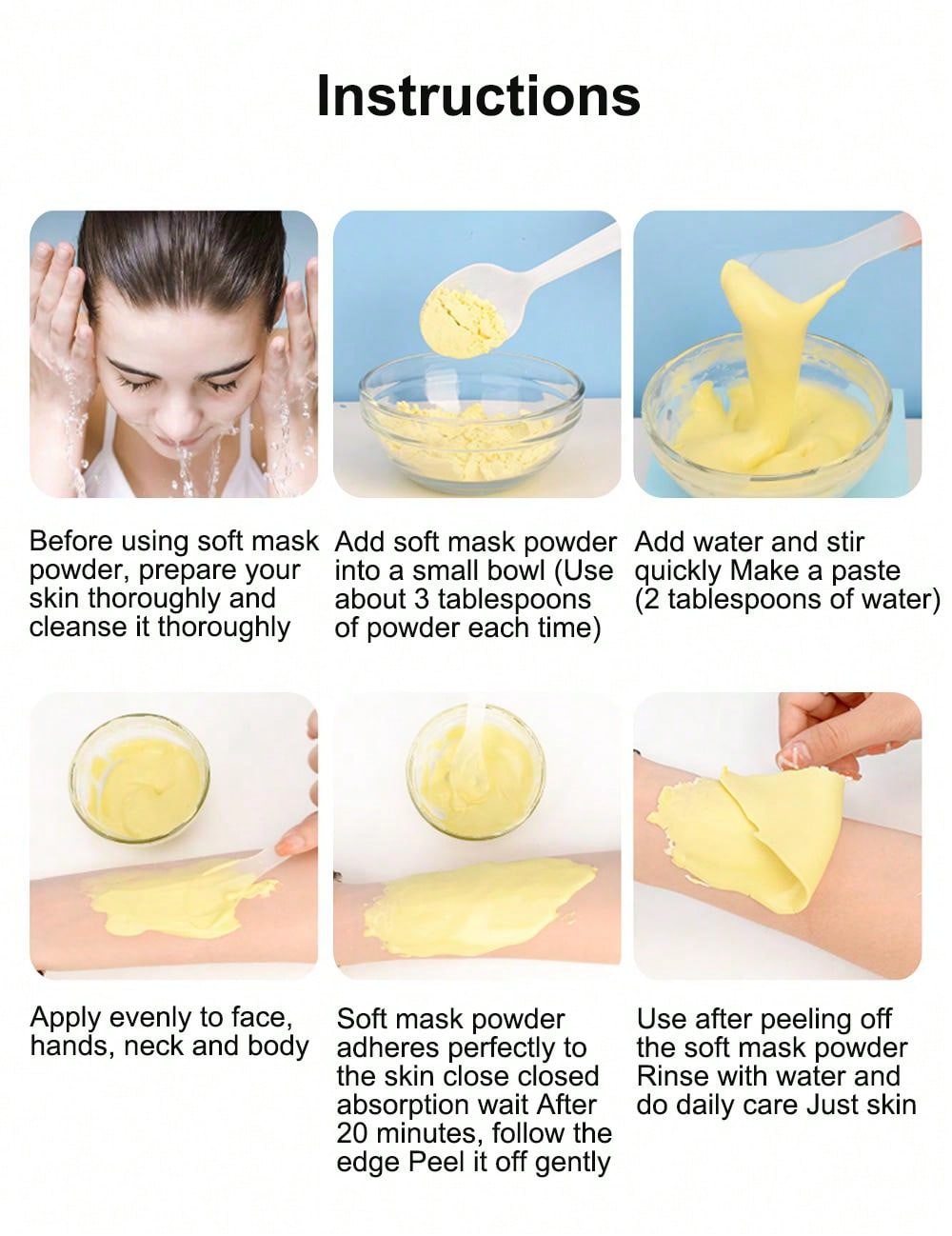 Instructions

Before using soft mask powder, prepare your skin thoroughly and cleanse it thoroughly

Add soft mask powder into a small bowl (Use about 3 tablespoons of powder each time)

Add water and stir quickly Make a paste (2 tablespoons of water)

Apply evenly to face, hands, neck and body

Soft mask powder adheres perfectly to the skin close closed absorption wait After 20 minutes, follow the edge Peel it off gently

Use after peeling off the soft mask powder Rinse with water and do daily care Just skin