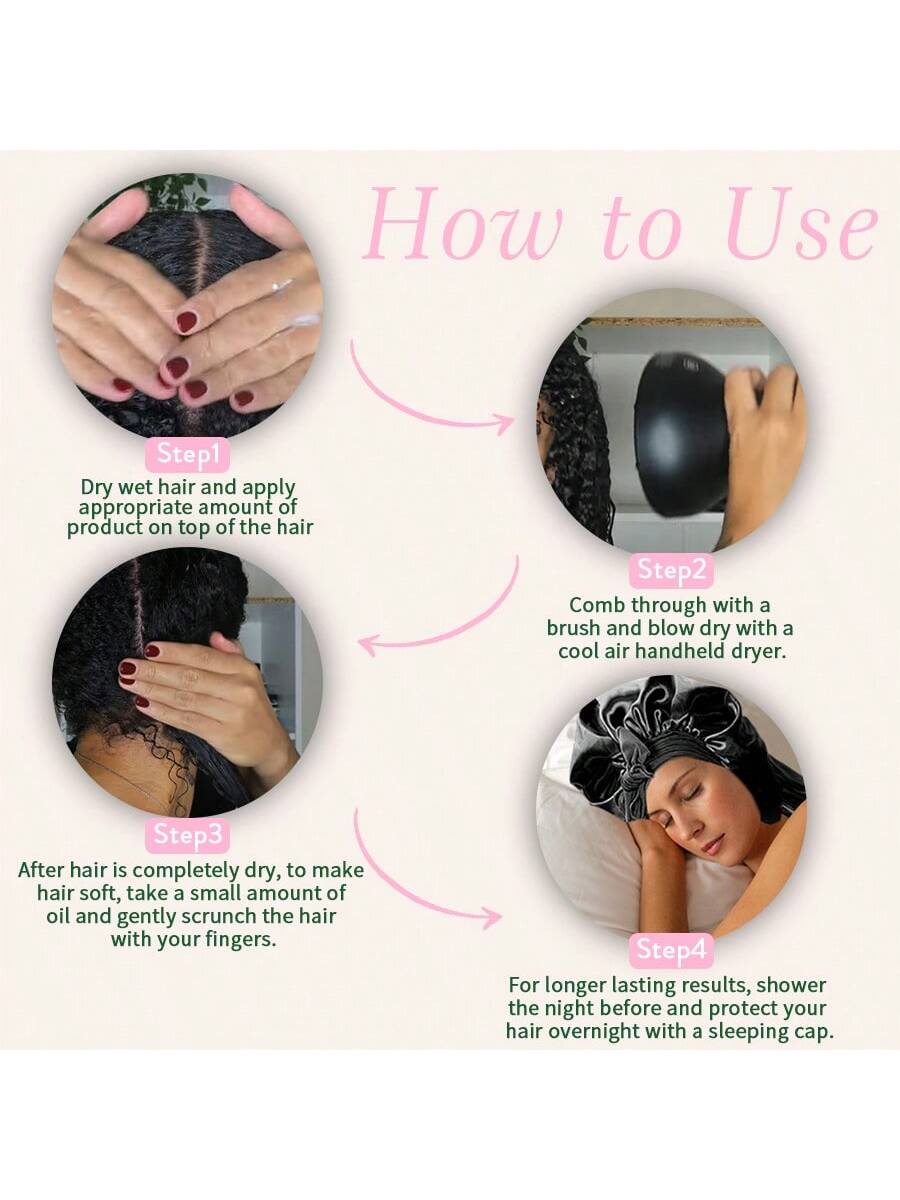 How to Use

Step1
Dry wet hair and apply appropriate amount of product on top of the hair

Step2
Comb through with a brush and blow dry with a cool air handheld dryer.

Step3
After hair is completely dry, to make hair soft, take a small amount of oil and gently scrunch the hair with your fingers.

Step4
For longer lasting results, shower the night before and protect your hair overnight with a sleeping cap.