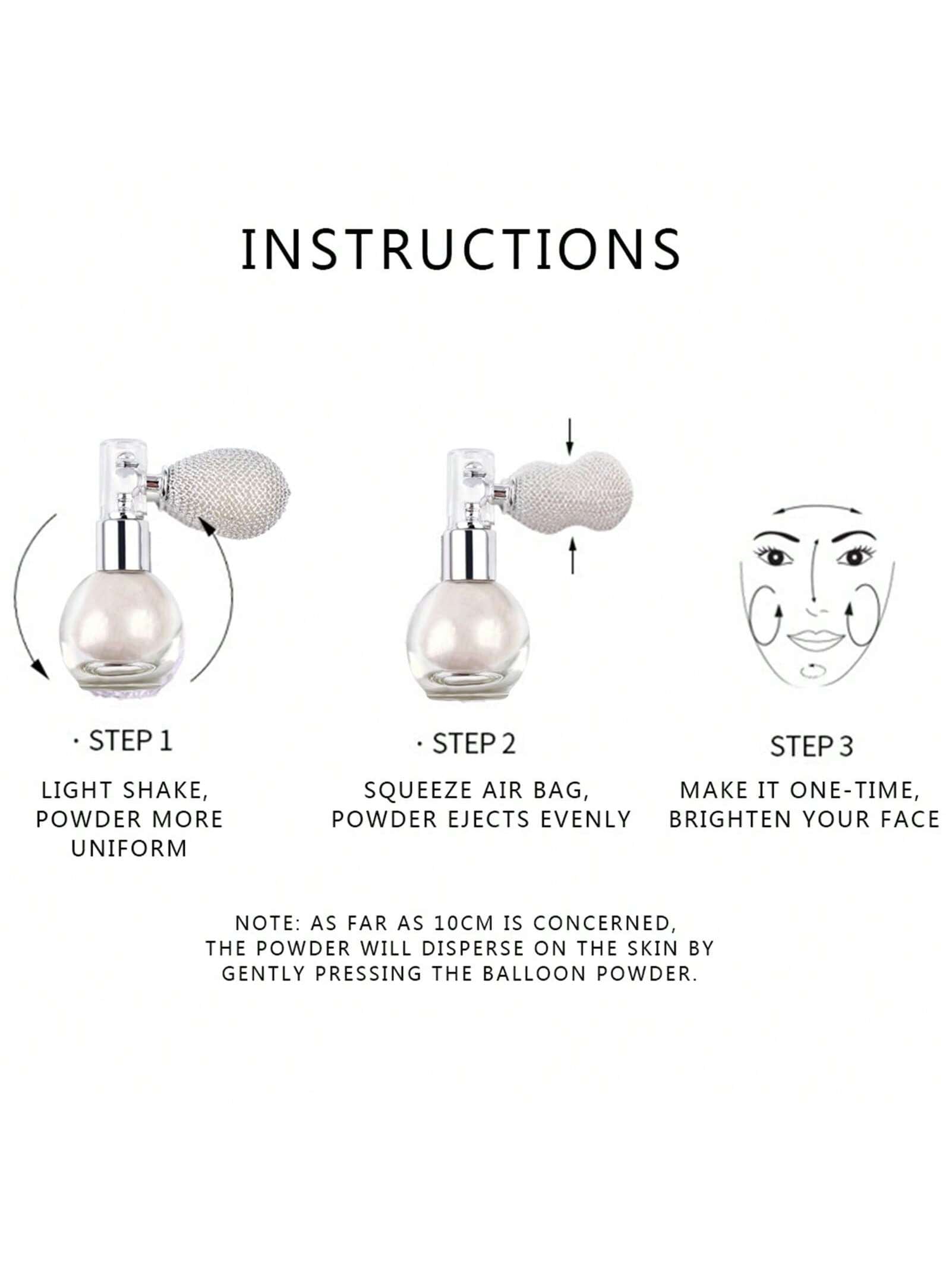 INSTRUCTIONS

· STEP 1

LIGHT SHAKE, POWDER MORE UNIFORM

· STEP 2

SQUEEZE AIR BAG, POWDER EJECTS EVENLY

STEP 3

MAKE IT ONE-TIME, BRIGHTEN YOUR FACE

NOTE: AS FAR AS 10CM IS CONCERNED, THE POWDER WILL DISPERSE ON THE SKIN BY GENTLY PRESSING THE BALLOON POWDER.