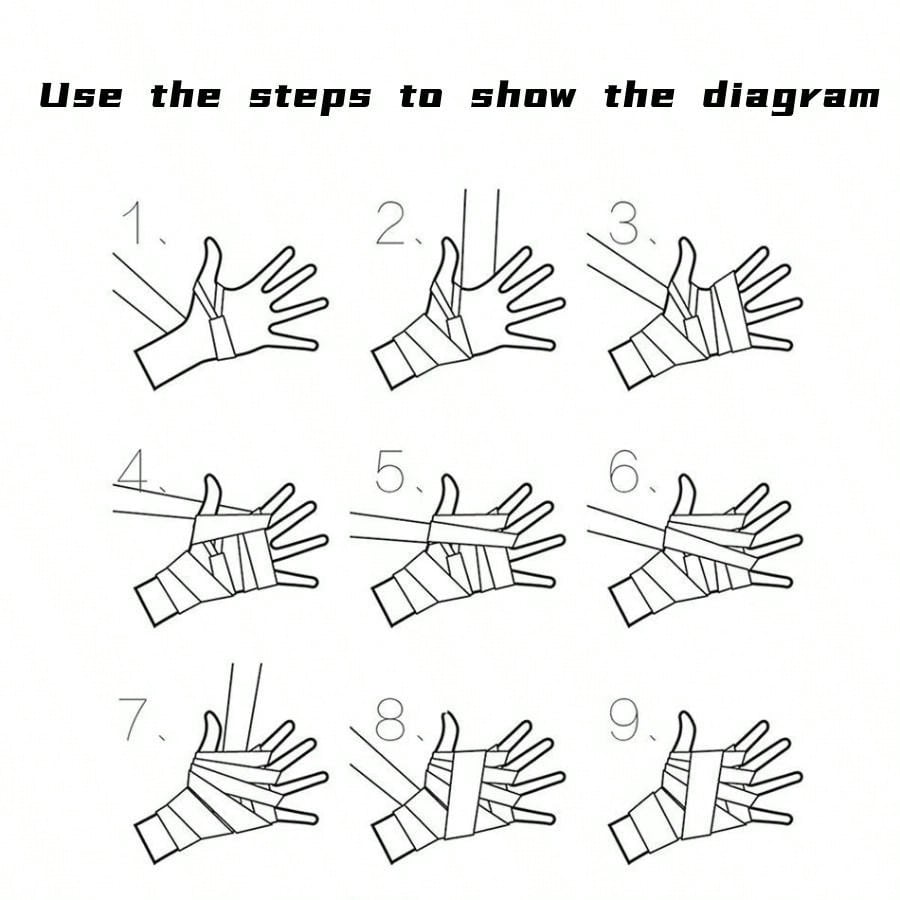 Use the steps to show the diagram

1.

2.

3.

4.

5.

6.

7.

8.

9.