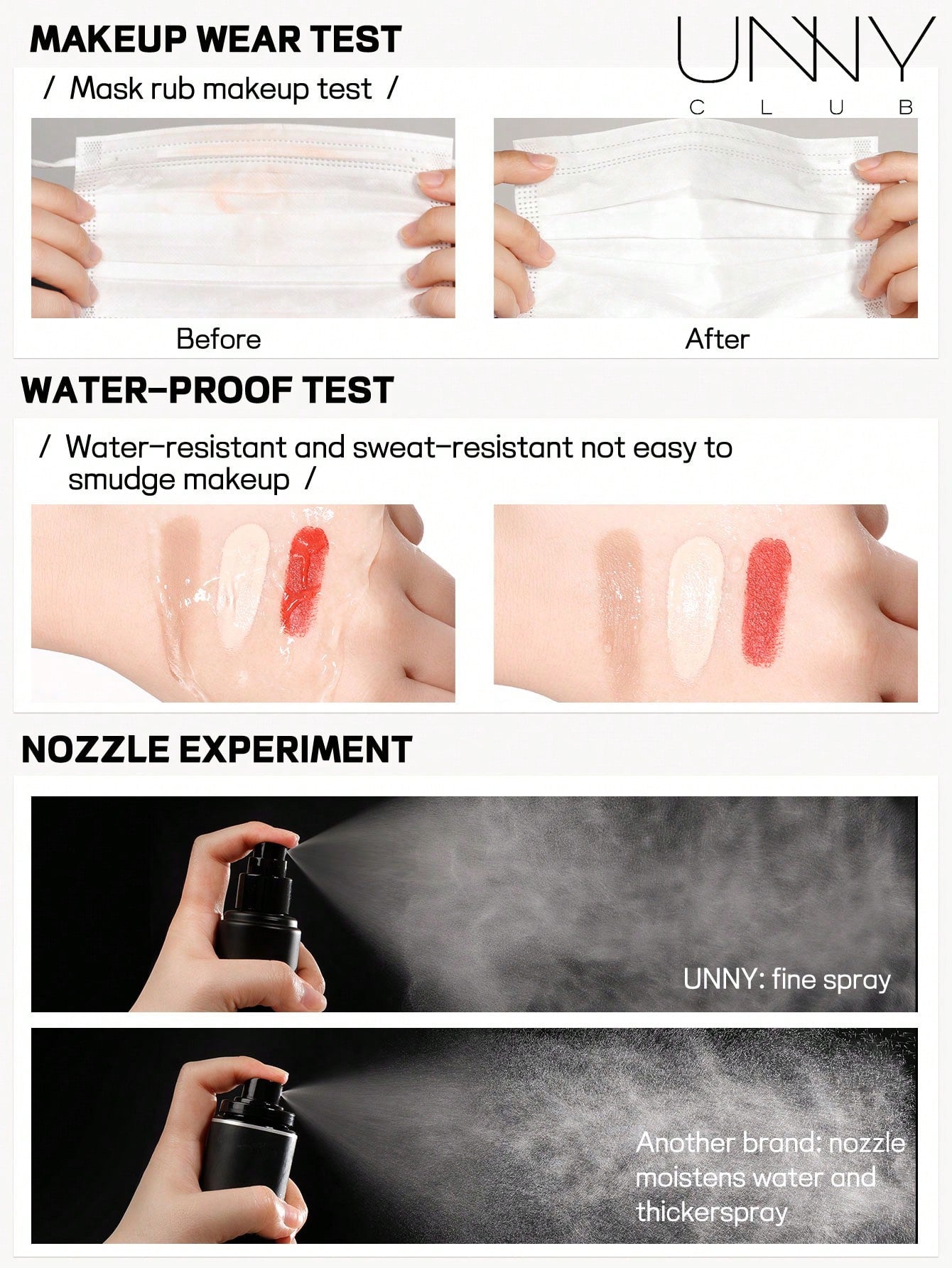 MAKEUP WEAR TEST

UNNY CLUB

/ Mask rub makeup test /

Before

After

WATER-PROOF TEST

/ Water-resistant and sweat-resistant not easy to smudge makeup /

NOZZLE EXPERIMENT

UNNY: fine spray

Another brand: nozzle moistens water and thickerspray