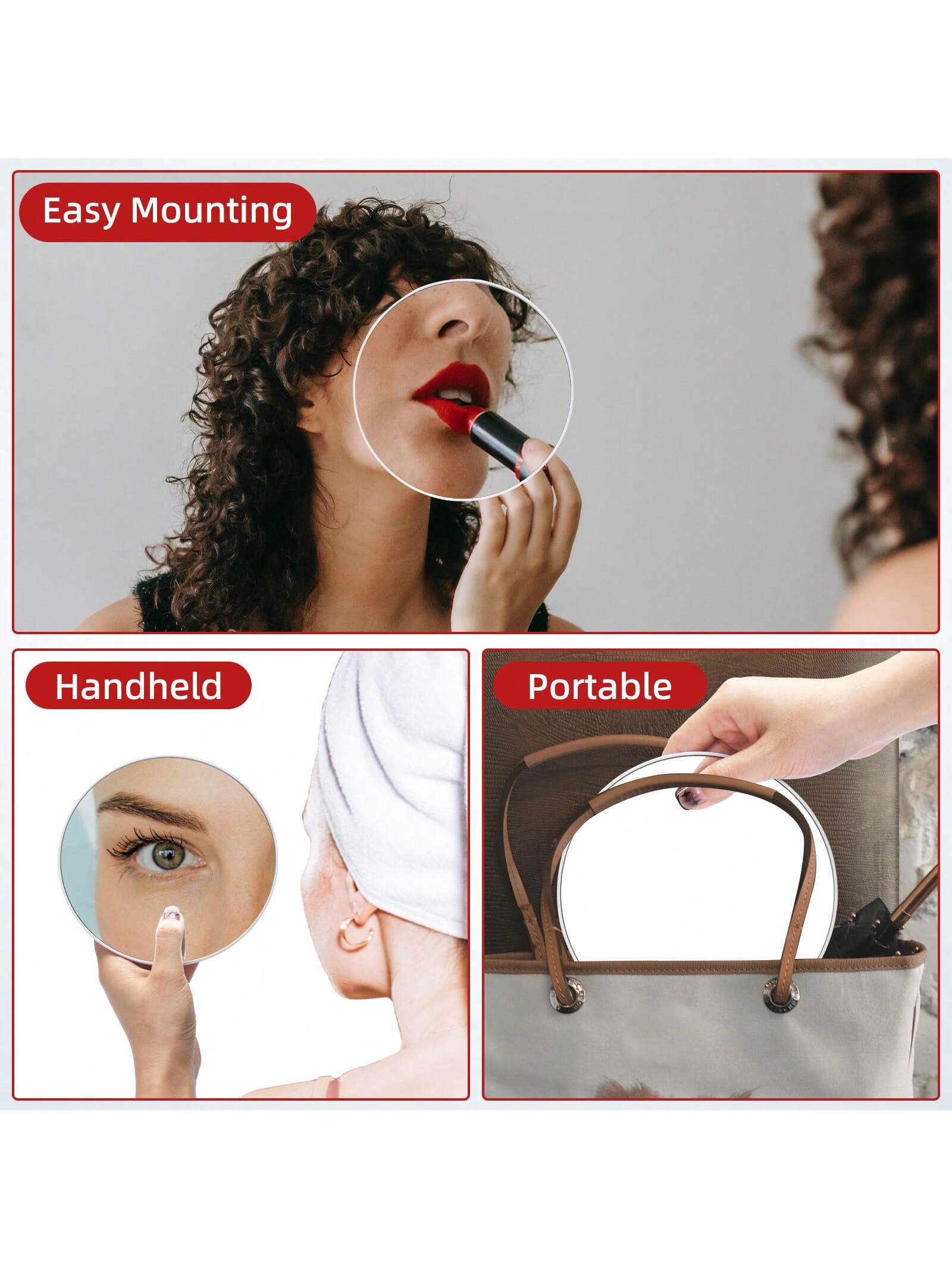 Easy Mounting

Handheld

Portable