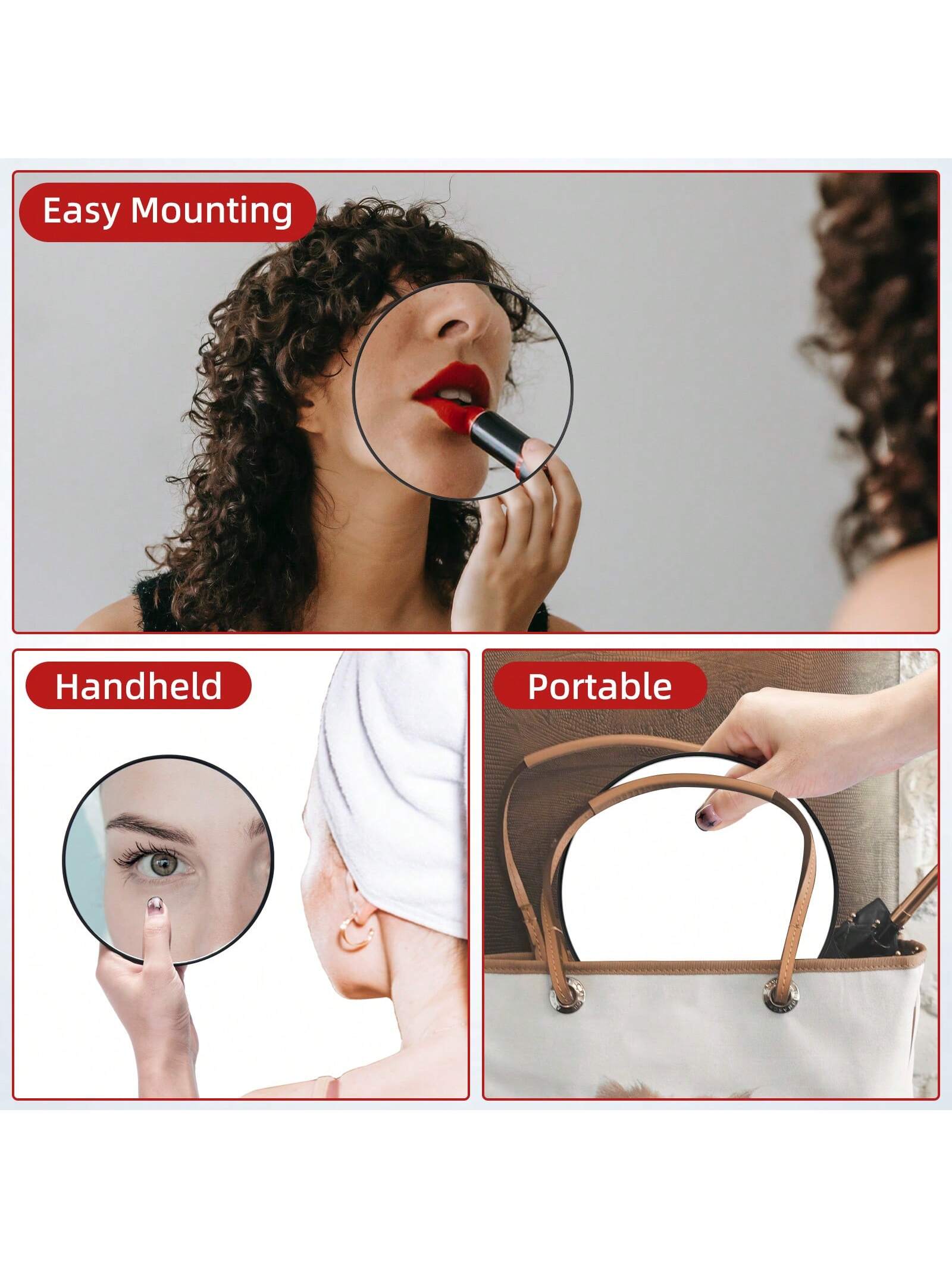 Easy Mounting

Handheld

Portable