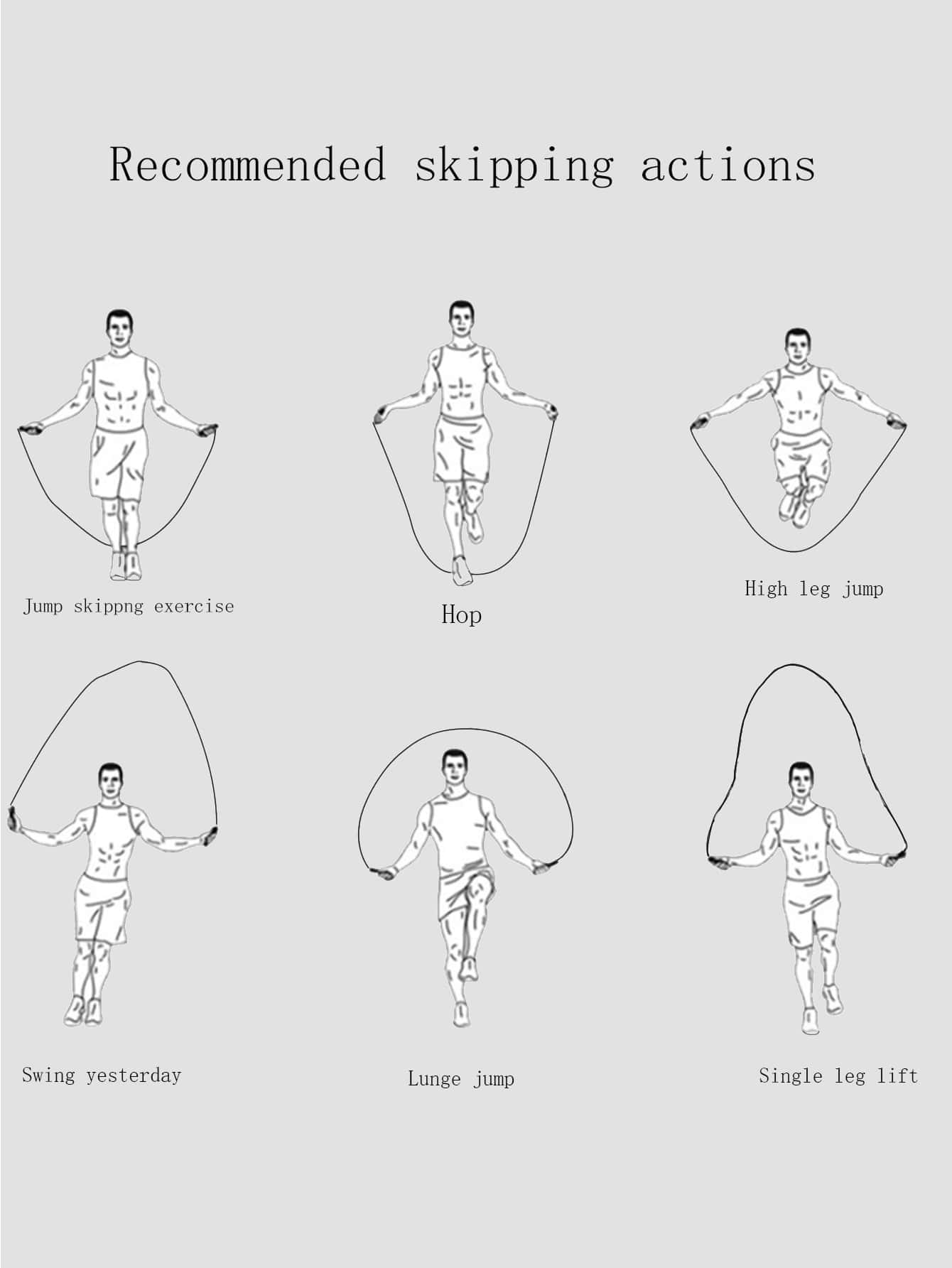 Recommended skipping actions

Jump skippng exercise

Hop

High leg jump

Swing yesterday

Lunge jump

Single leg lift