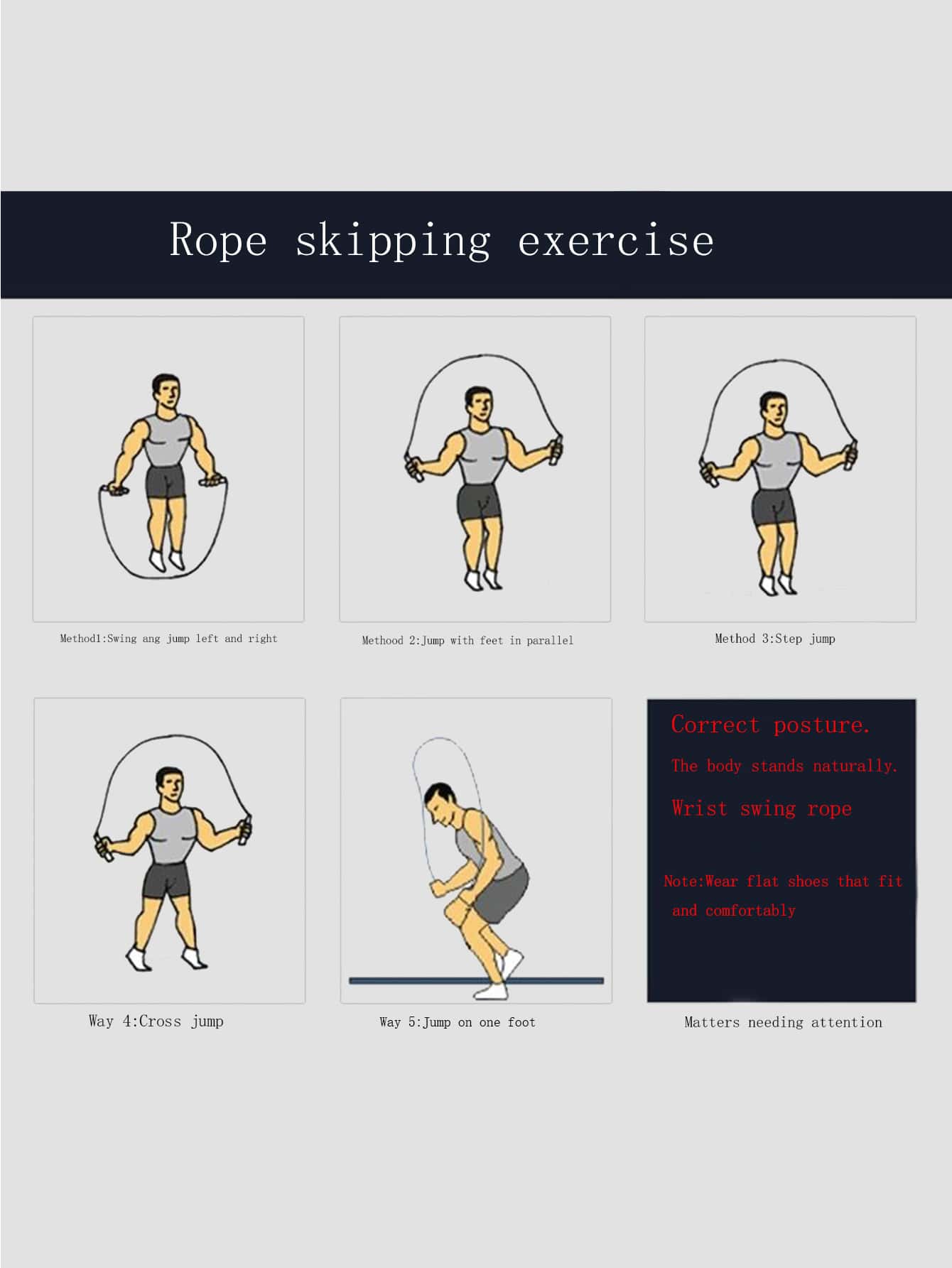 Rope skipping exercise

Method1:Swing ang jump left and right

Methood 2:Jump with feet in parallel

Method 3:Step jump

Way 4:Cross jump

Way 5:Jump on one foot

Correct posture.

The body stands naturally.

Wrist swing rope

Note:Wear flat shoes that fit and comfortably

Matters needing attention